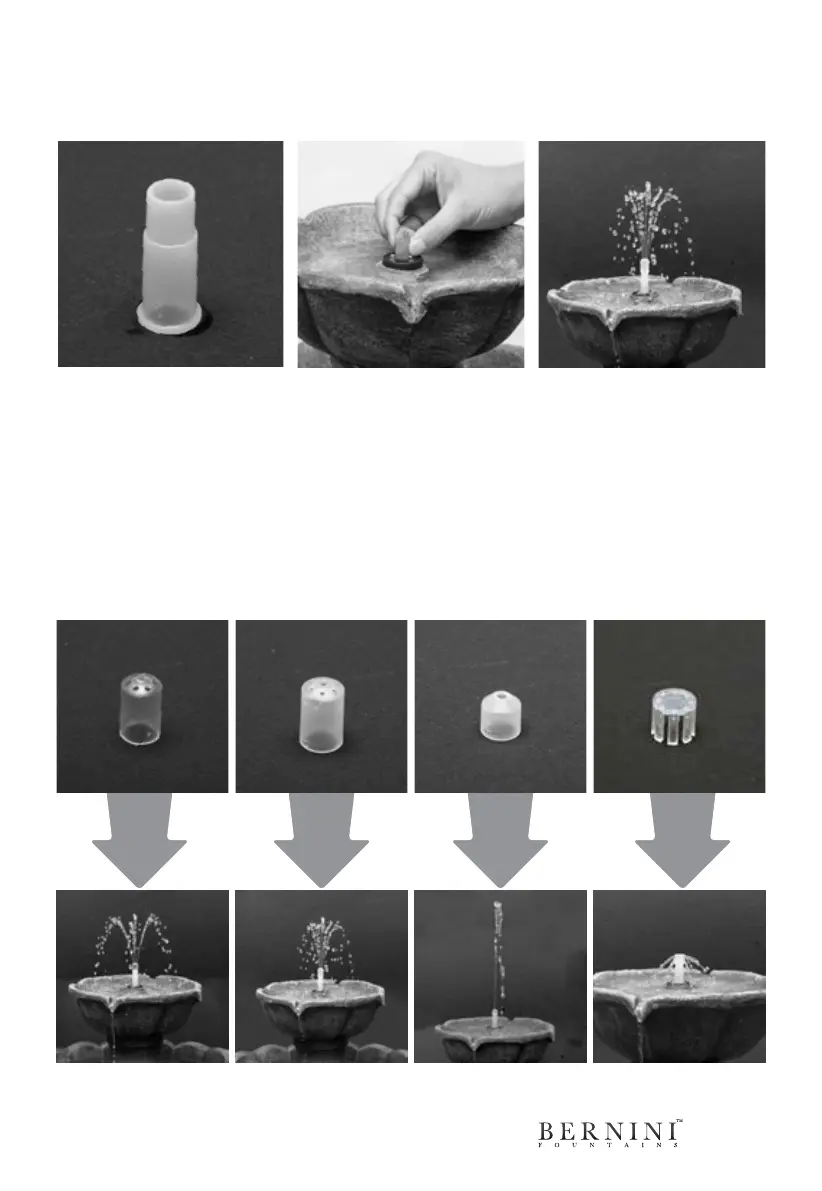 BERNINI™
FOUNTAINS