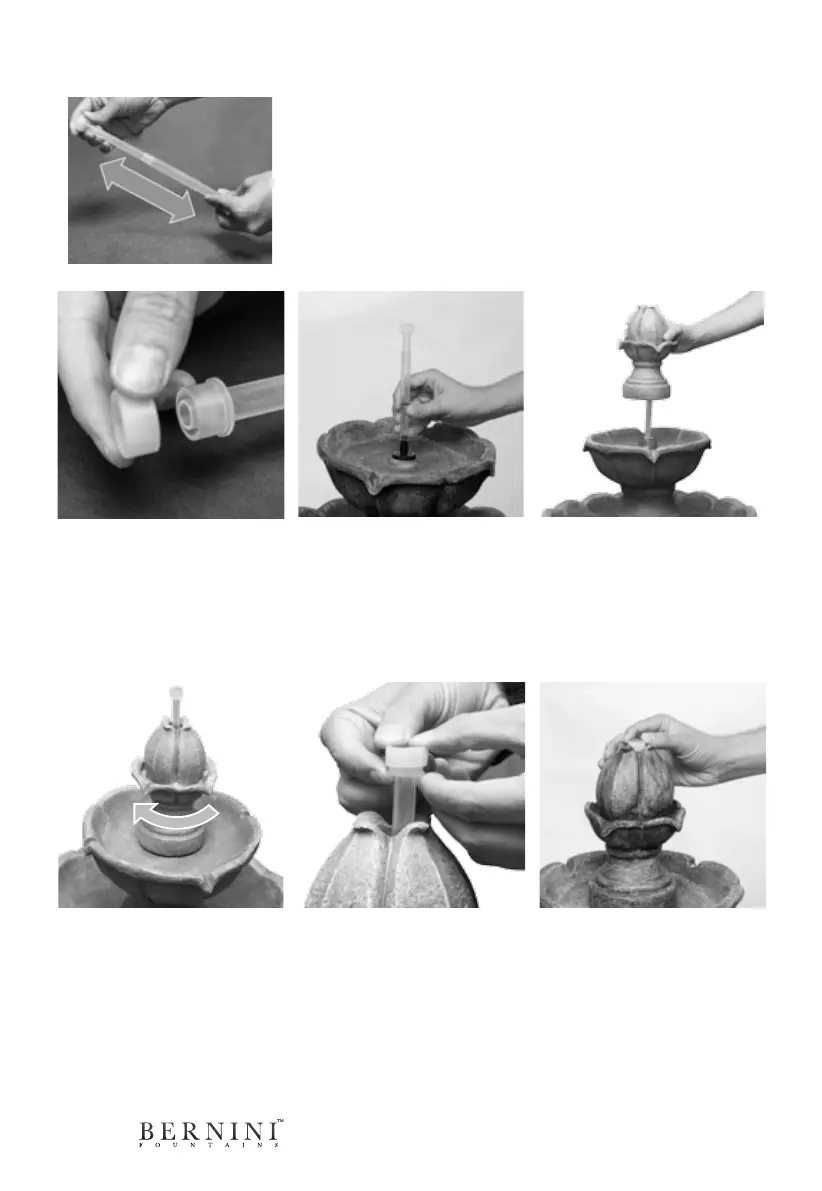 BERNINI™
FOUNTAINS