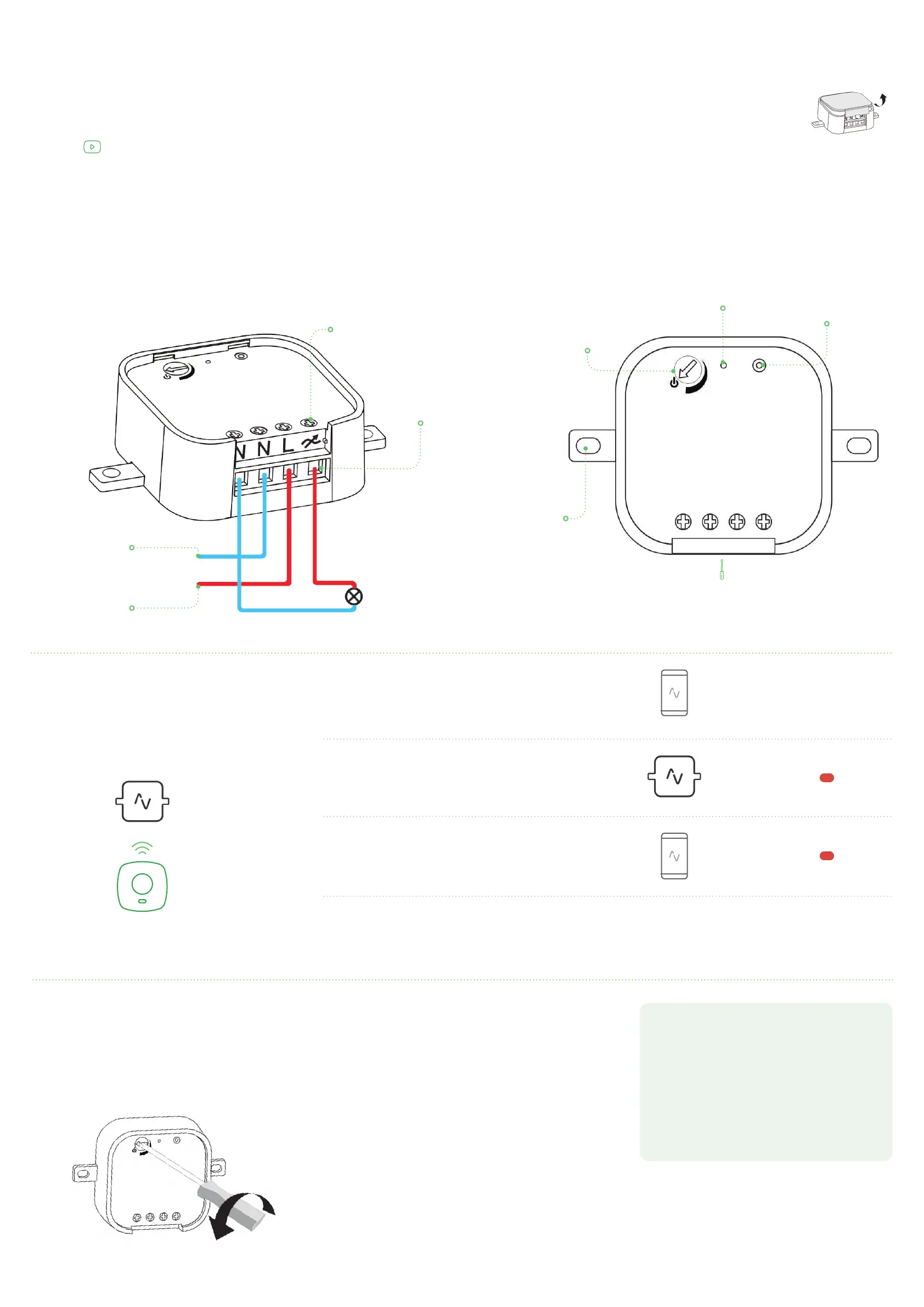 N N L