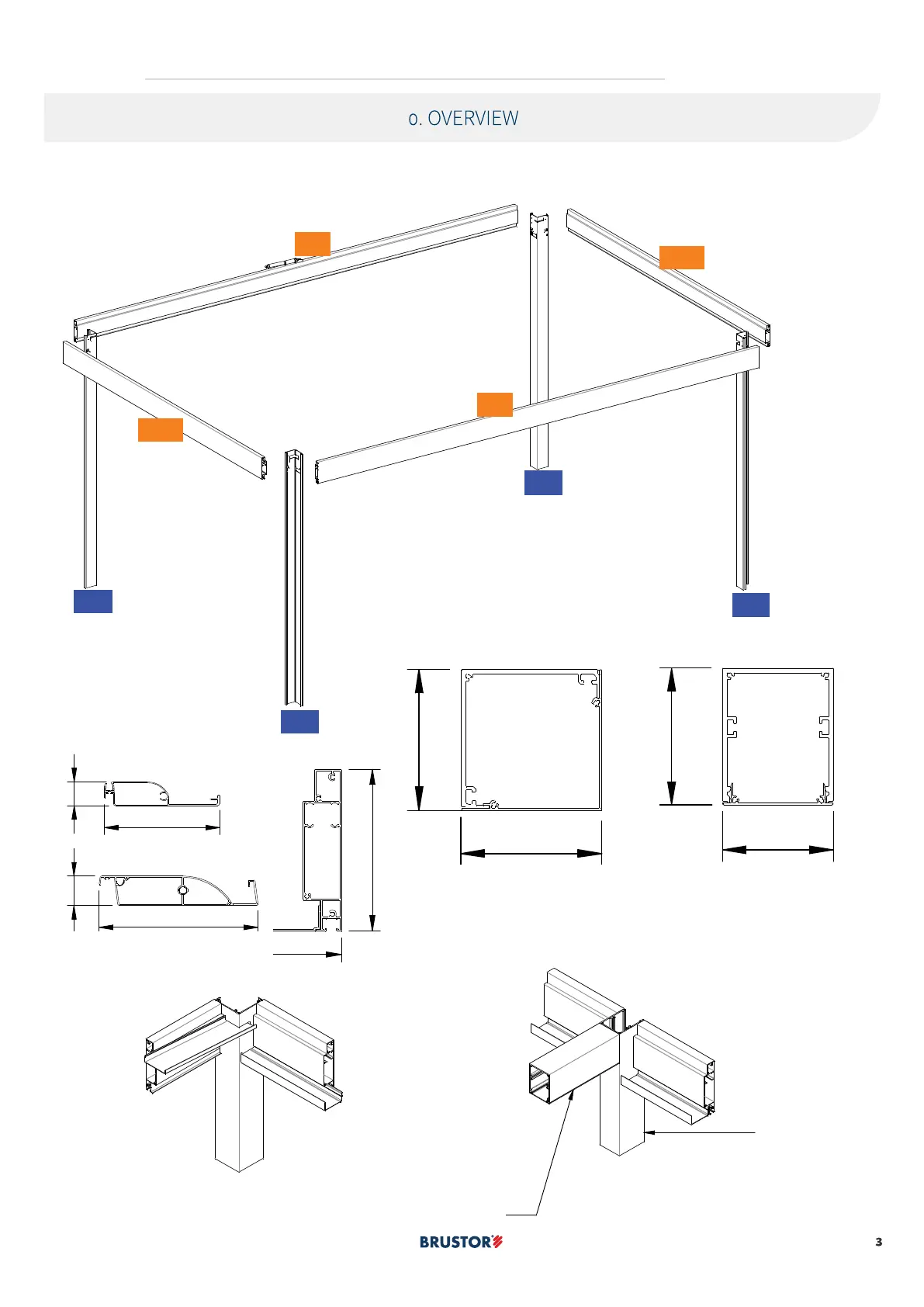 0. OVERVIEW

BRUSTOR

3