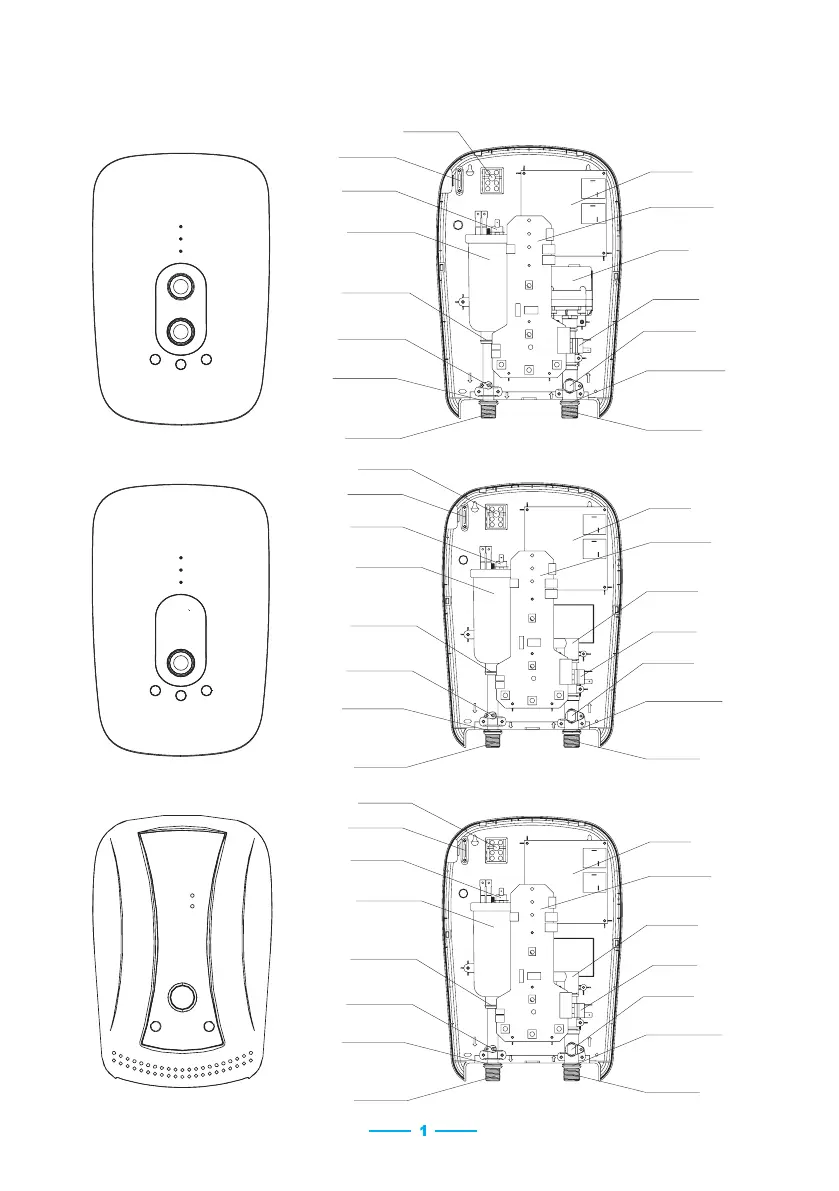 1