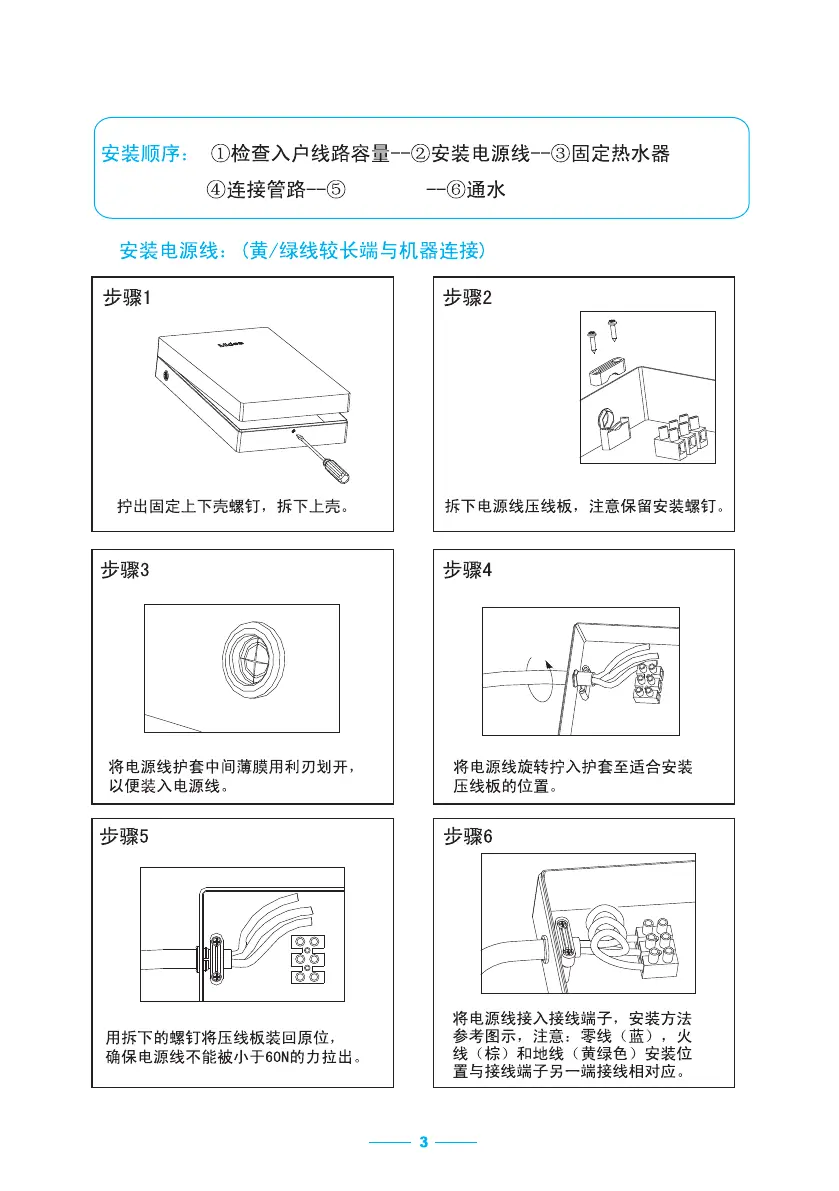 安装顺序： ①检查入户线路容量--②安装电源线--③固定热水器
④连接管路--⑤ --⑥通水

安装电源线：(黄/绿线较长端与机器连接)

步骤1

Midea

拧出固定上下壳螺钉，拆下上壳。

步骤2

拆下电源线压线板，注意保留安装螺钉。

步骤3

将电源线护套中间薄膜用利刃划开，以便装入电源线。

步骤4

将电源线旋转拧入护套至适合安装压线板的位置。

步骤5

用拆下的螺钉将压线板装回原位，确保电源线不能被小于60N的力拉出。

步骤6

将电源线接入接线端子，安装方法参考图示，注意：零线（蓝），火线（棕）和地线（黄绿色）安装位置与接线端子另一端接线相对应。

3