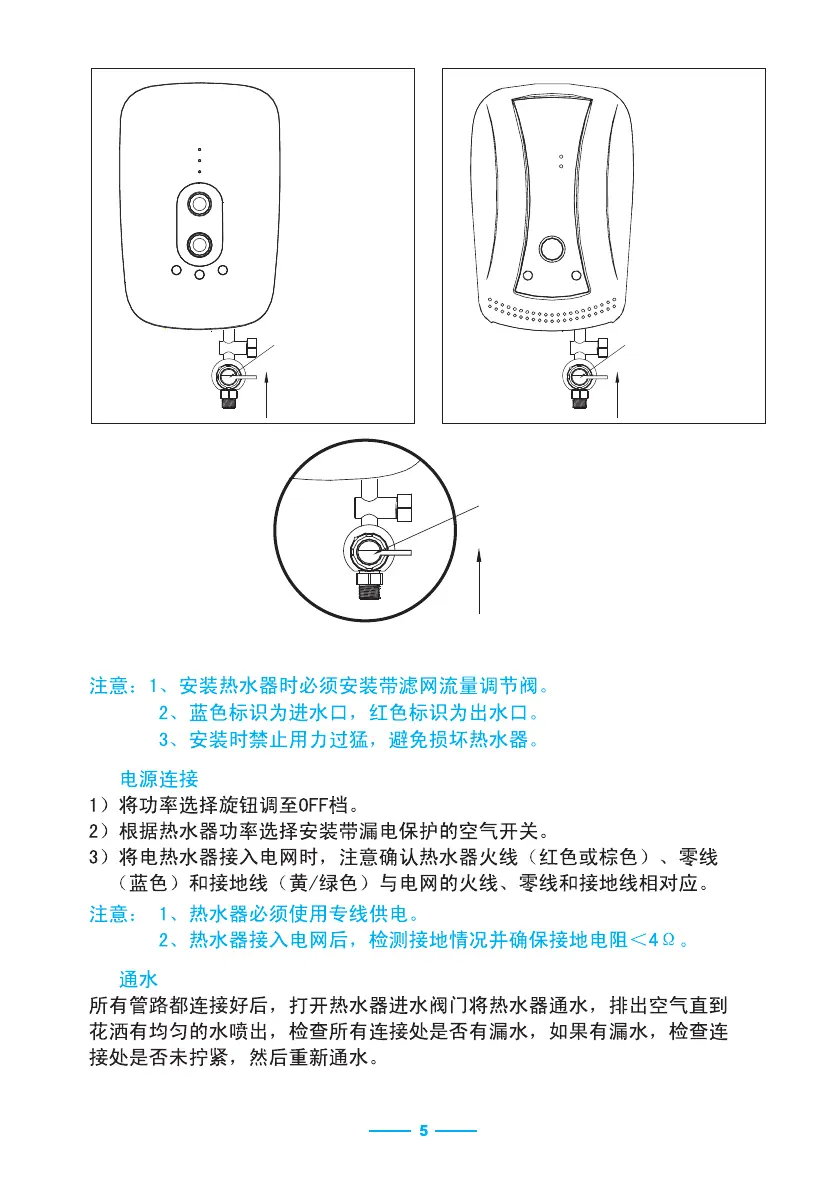 注意：1、安装热水器时必须安装带滤网流量调节阀。
2、蓝色标识为进水口，红色标识为出水口。
3、安装时禁止用力过猛，避免损坏热水器。

电源连接

1）将功率选择旋钮调至OFF档。
2）根据热水器功率选择安装带漏电保护的空气开关。
3）将电热水器接入电网时，注意确认热水器火线（红色或棕色）、零线（蓝色）和接地线（黄/绿色）与电网的火线、零线和接地线相对应。

注意： 1、热水器必须使用专线供电。
2、热水器接入电网后，检测接地情况并确保接地电阻＜4Ω。

通水

所有管路都连接好后，打开热水器进水阀门将热水器通水，排出空气直到花洒有均匀的水喷出，检查所有连接处是否有漏水，如果有漏水，检查连接处是否未拧紧，然后重新通水。

5