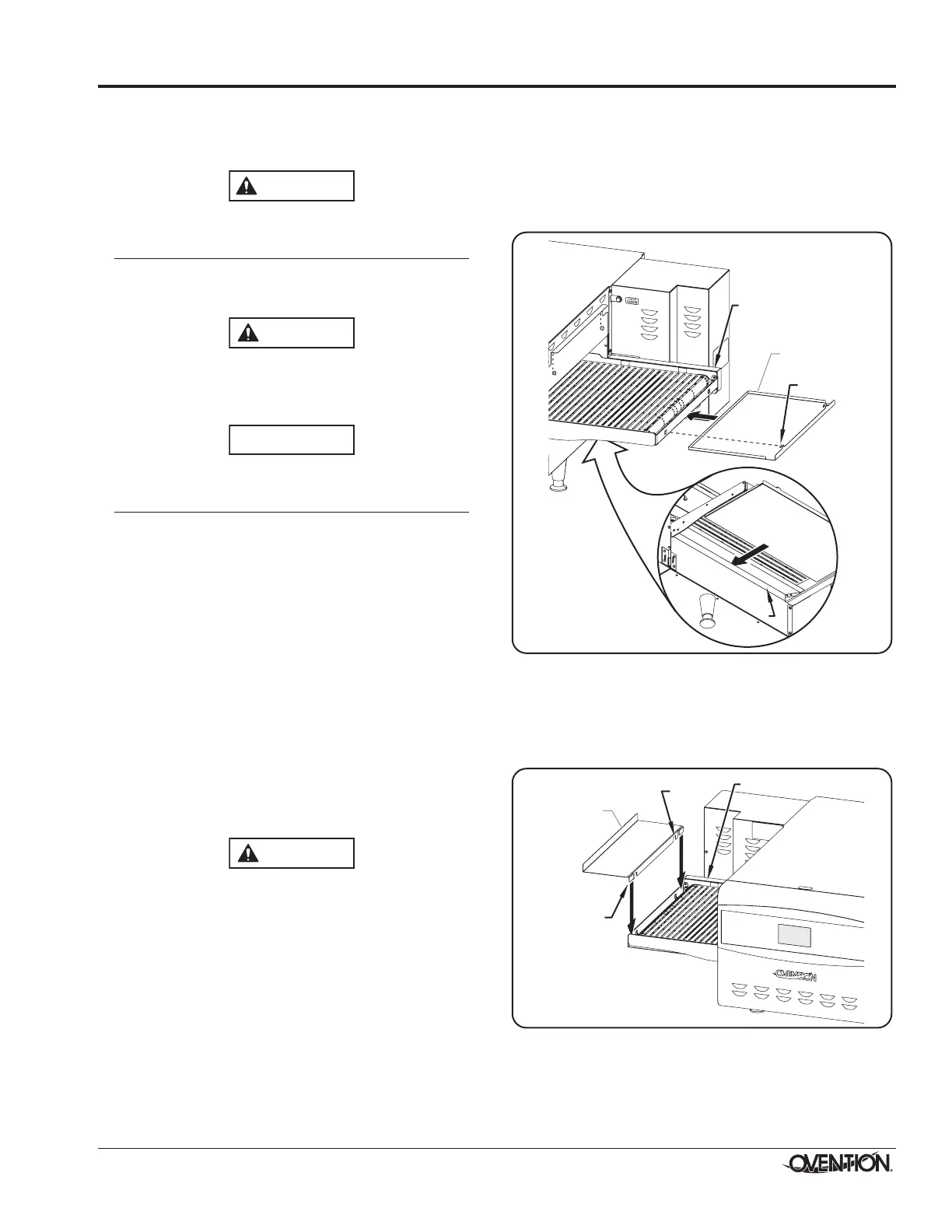 OVENTION

OVENTION