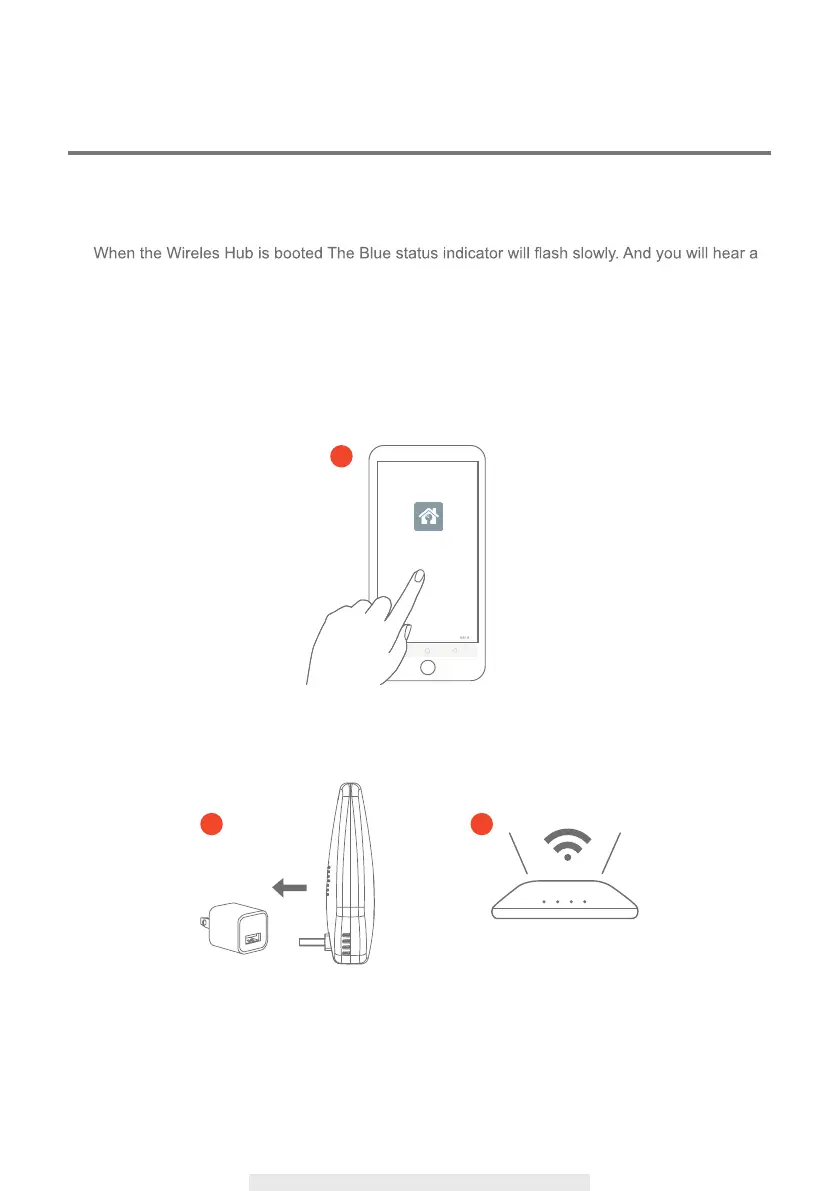 When the Wireles Hub is booted The Blue status indicator will flash slowly. And you will hear a