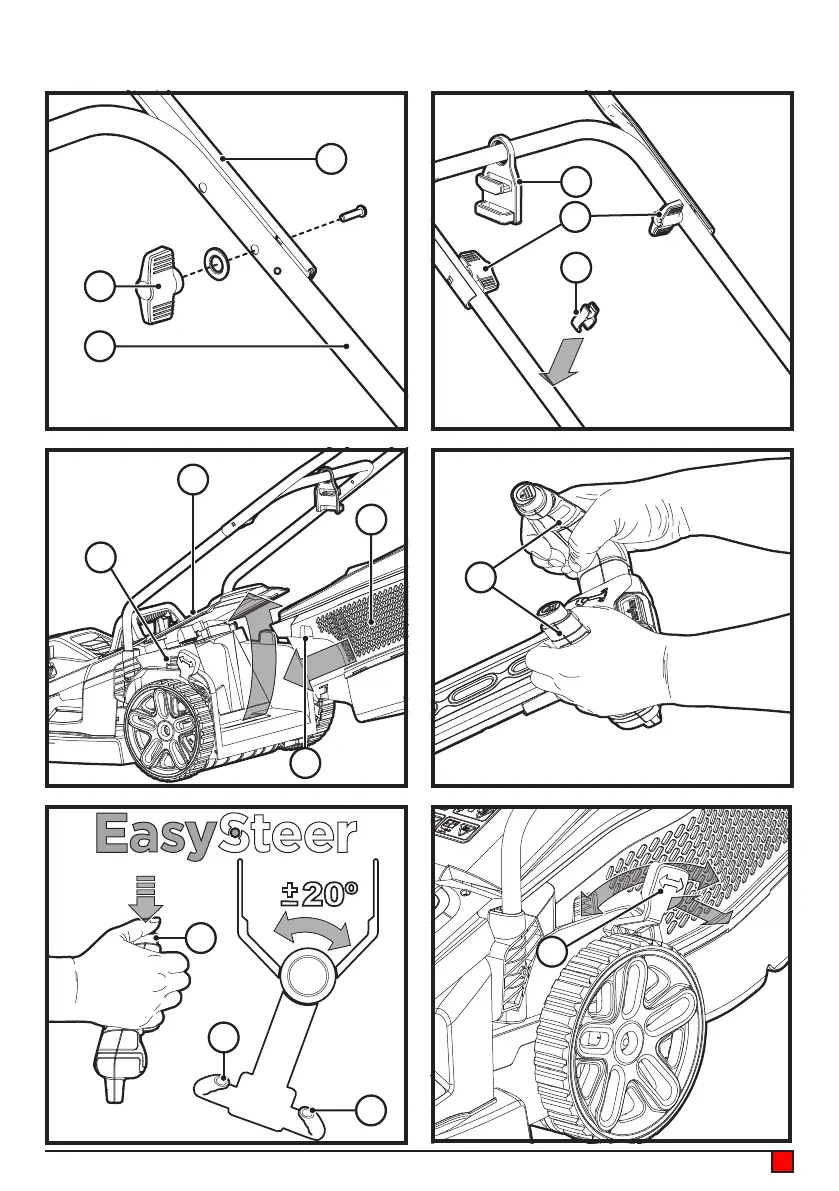 EasySteer

±20°