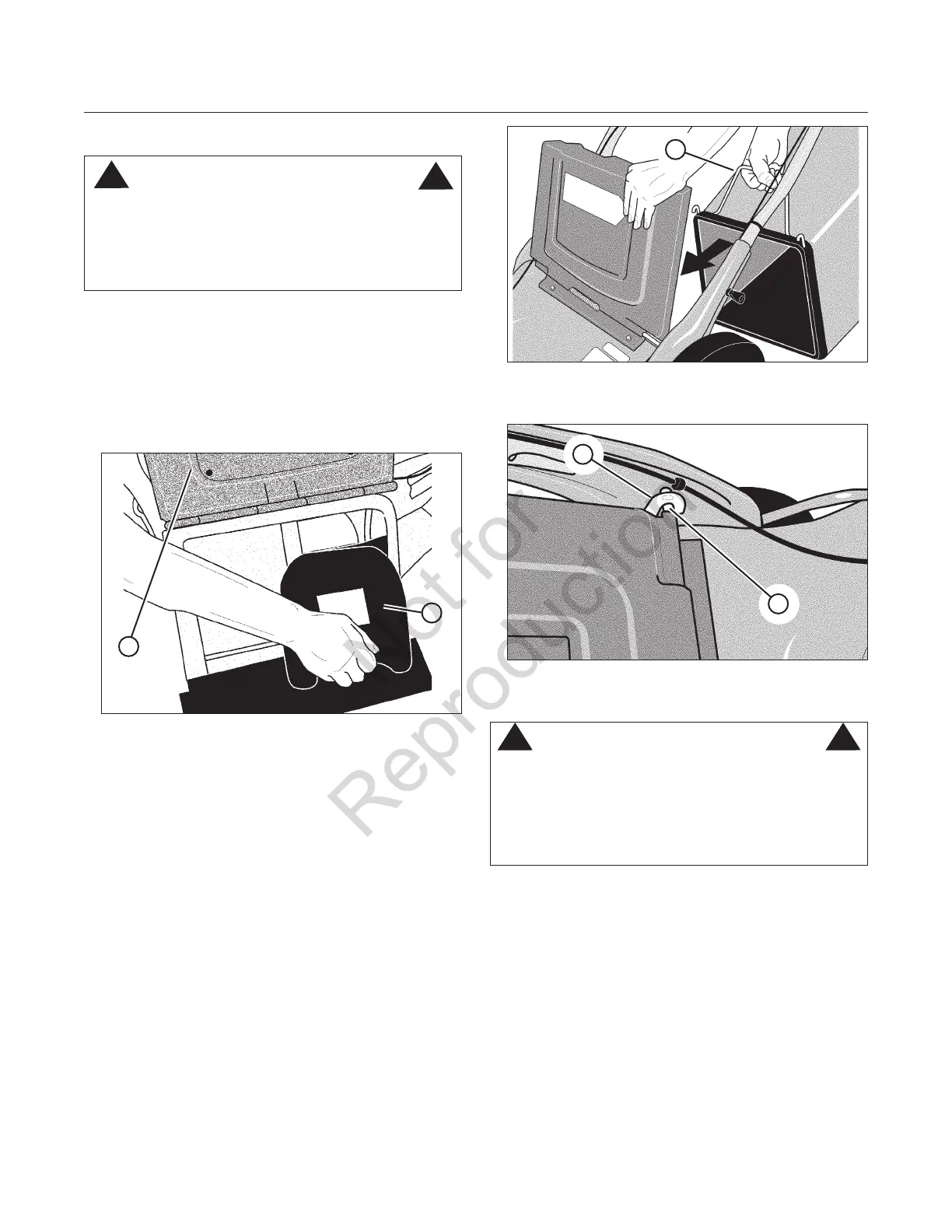 Not for Reproduction