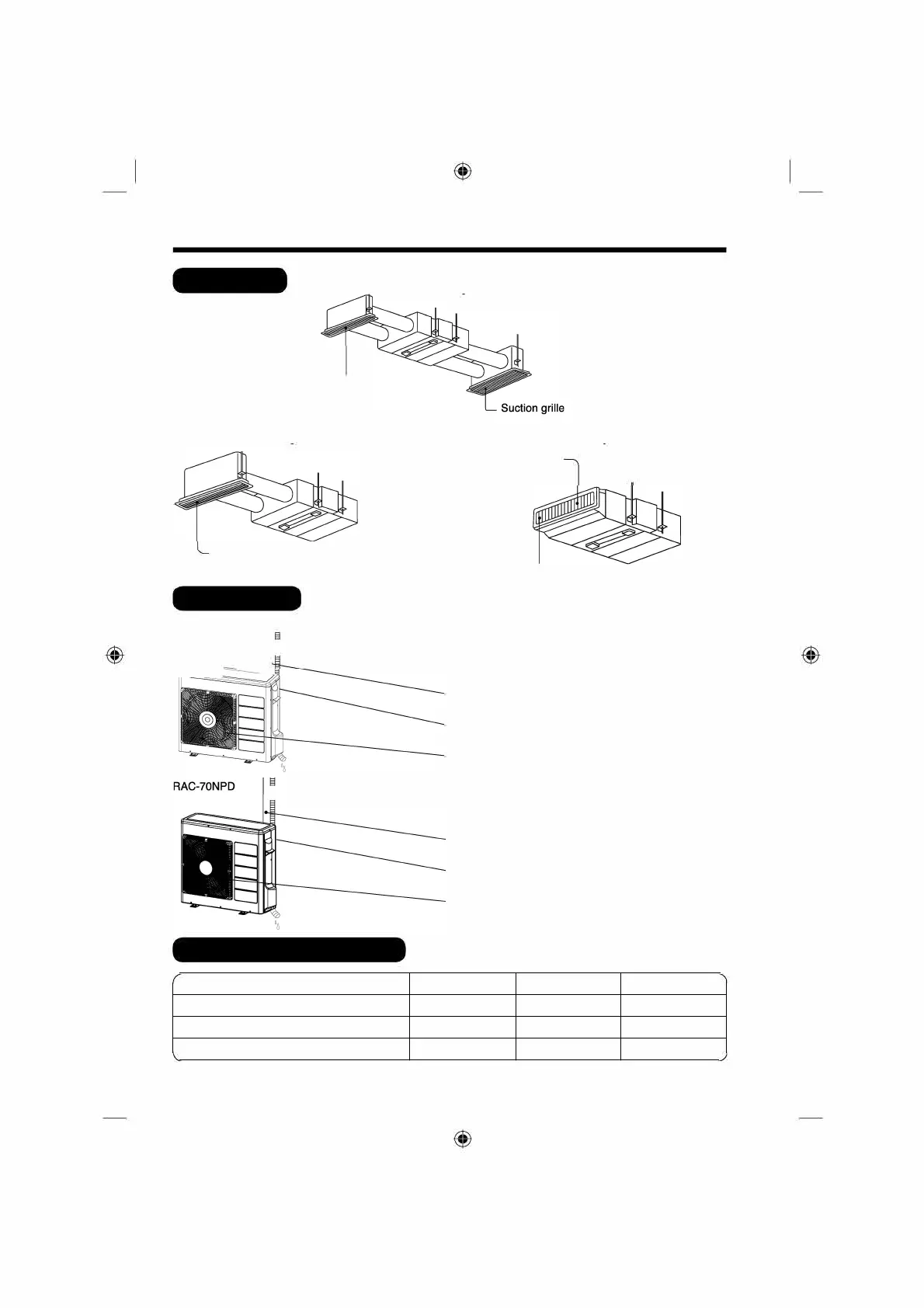 Suction grille

RAC-70NPD