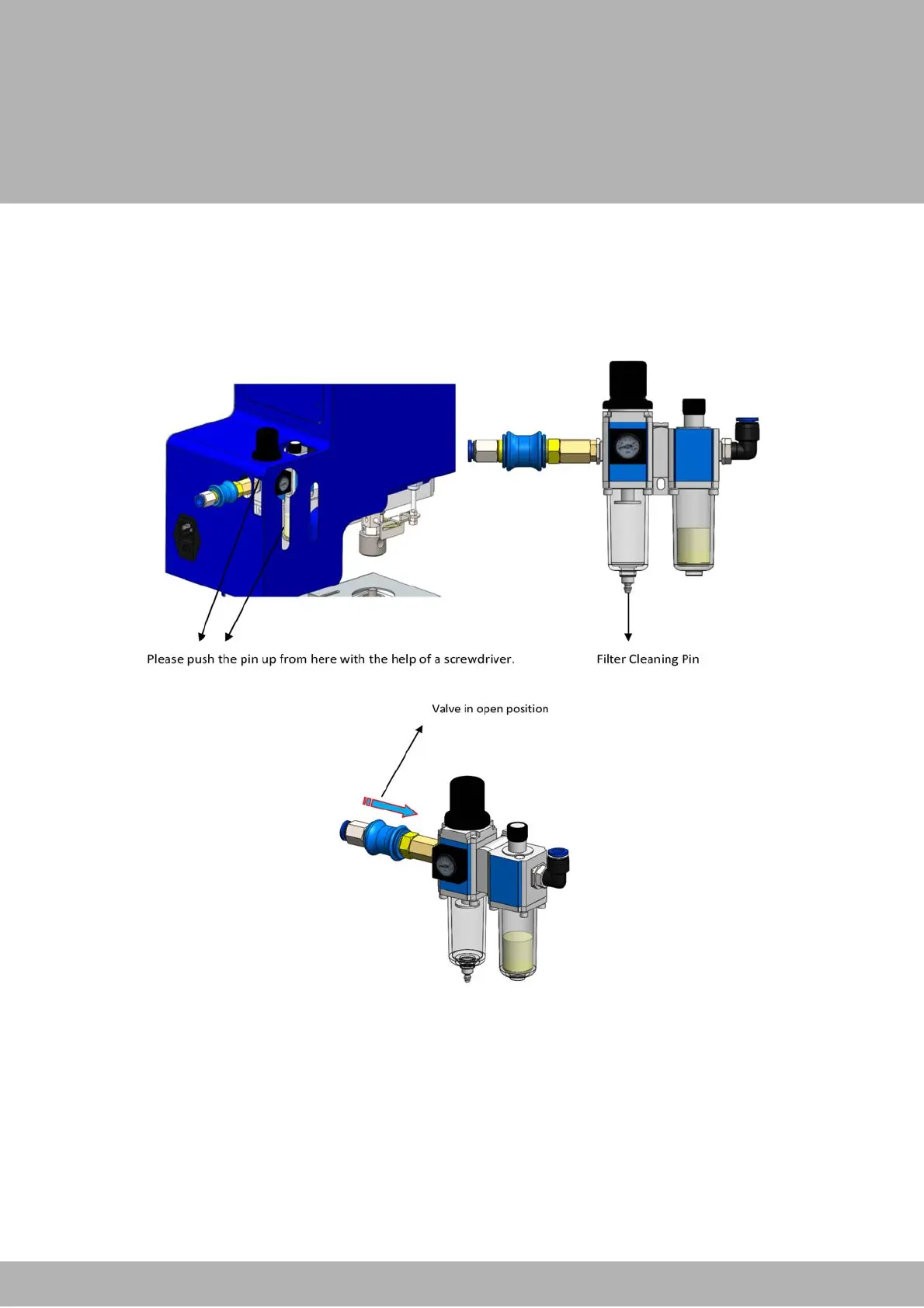 Please push the pin up from here with the help of a screwdriver.

Filter Cleaning Pin

Valve in open position