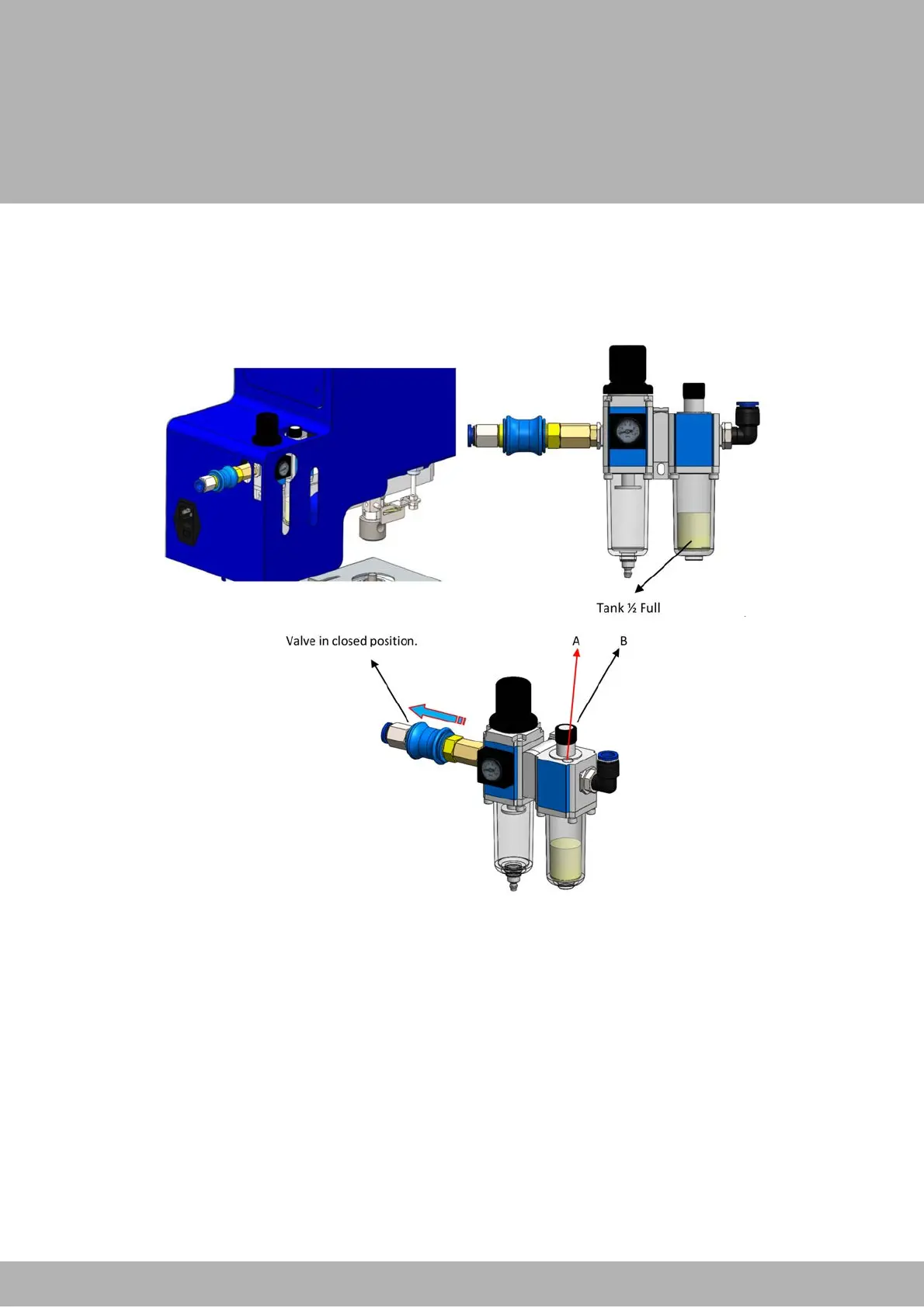 Tank ½ Full

Valve in closed position.

A

B