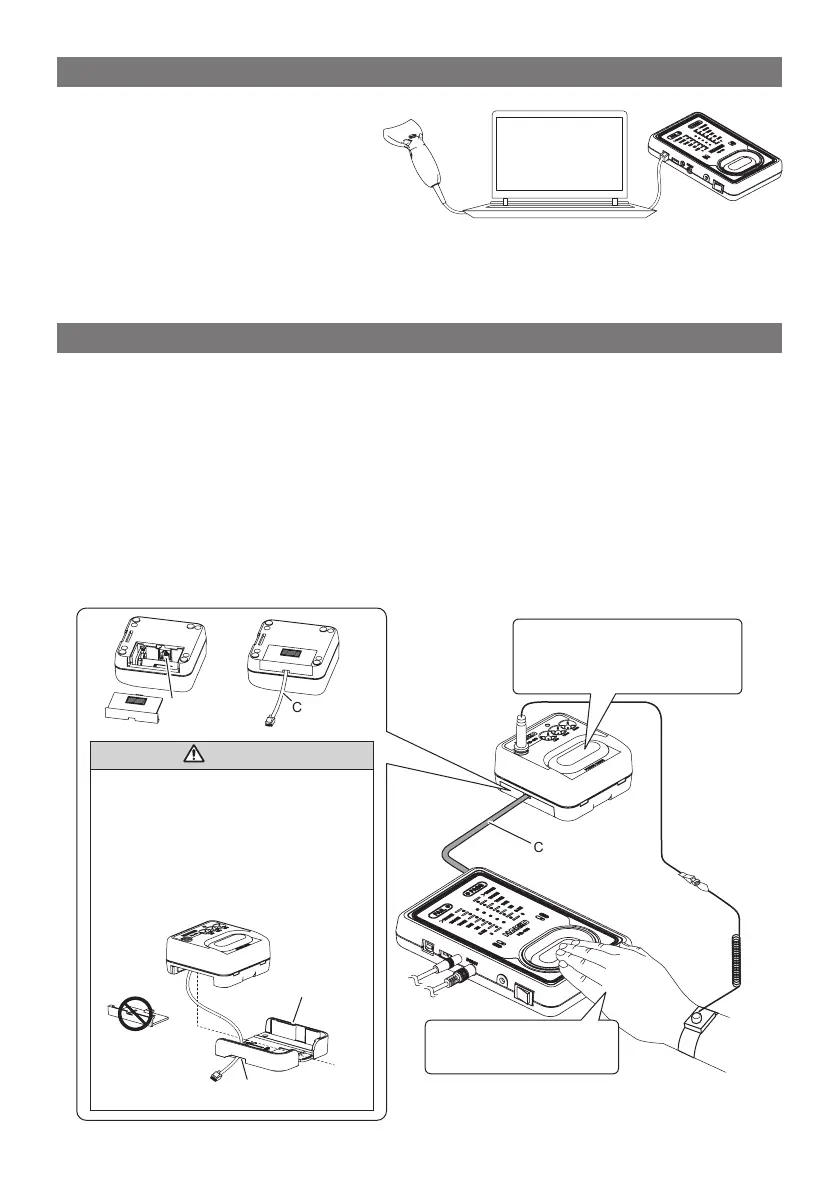 C

C