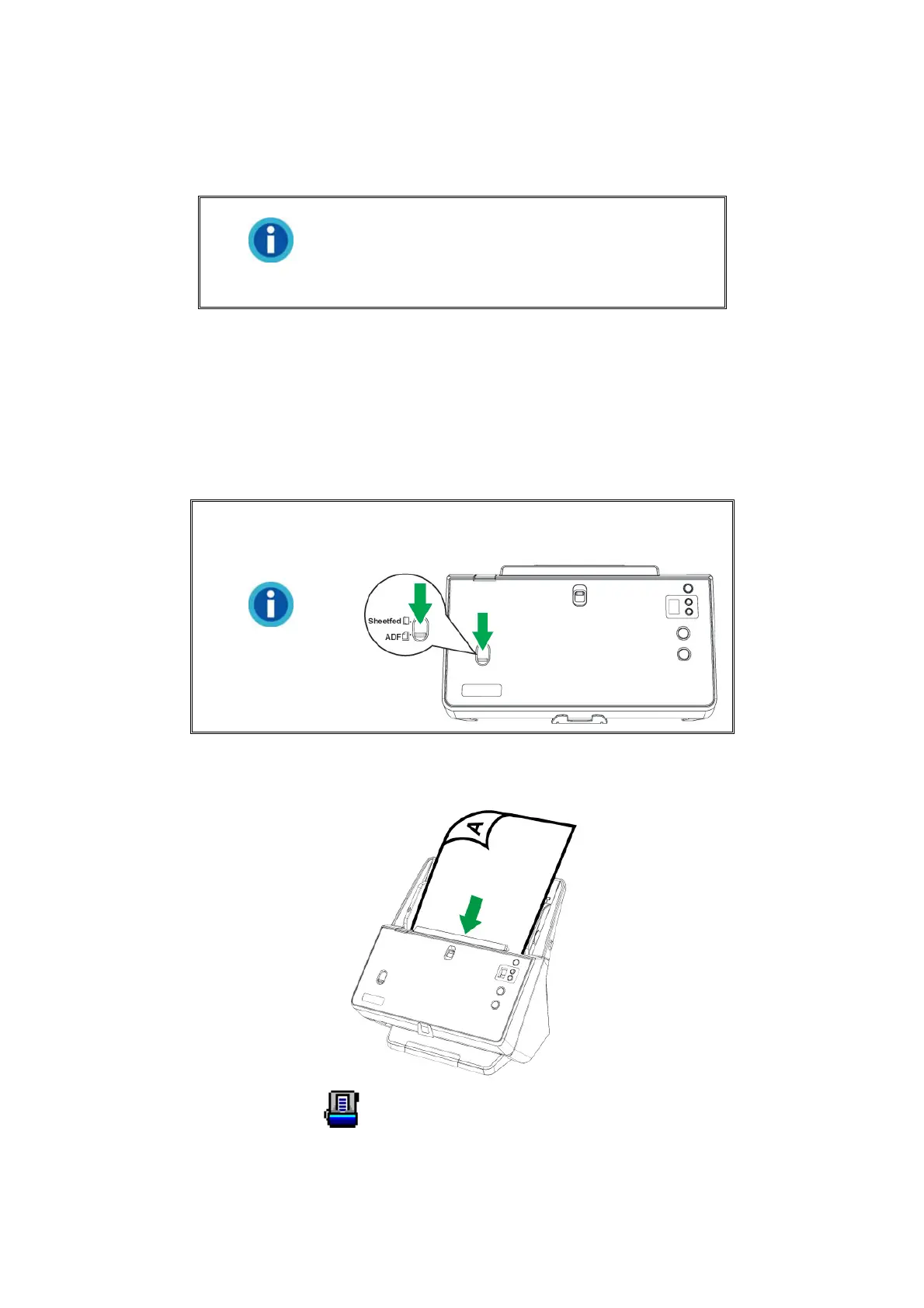 Sheetfed
ADF

A