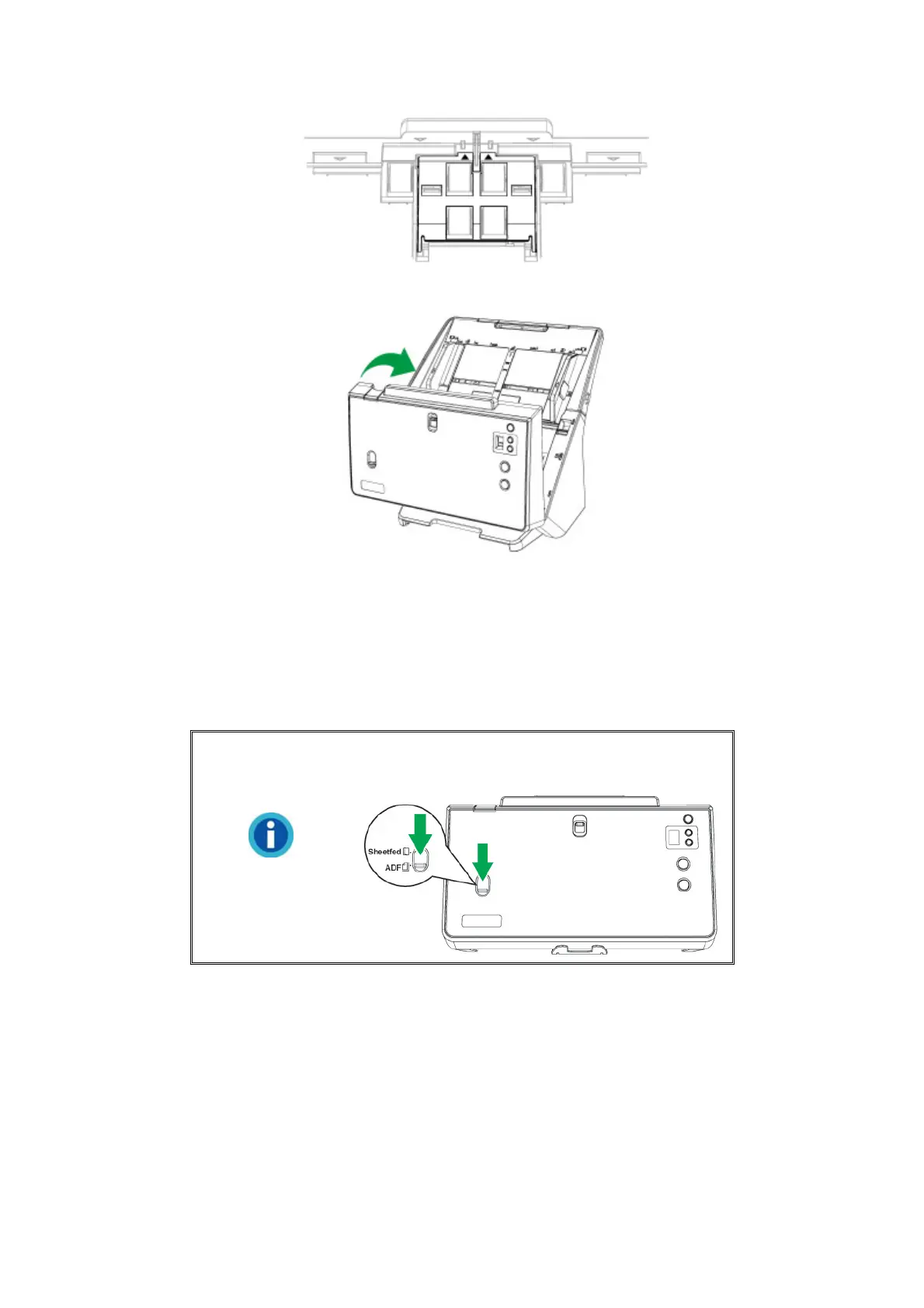 Sheetfed
ADF