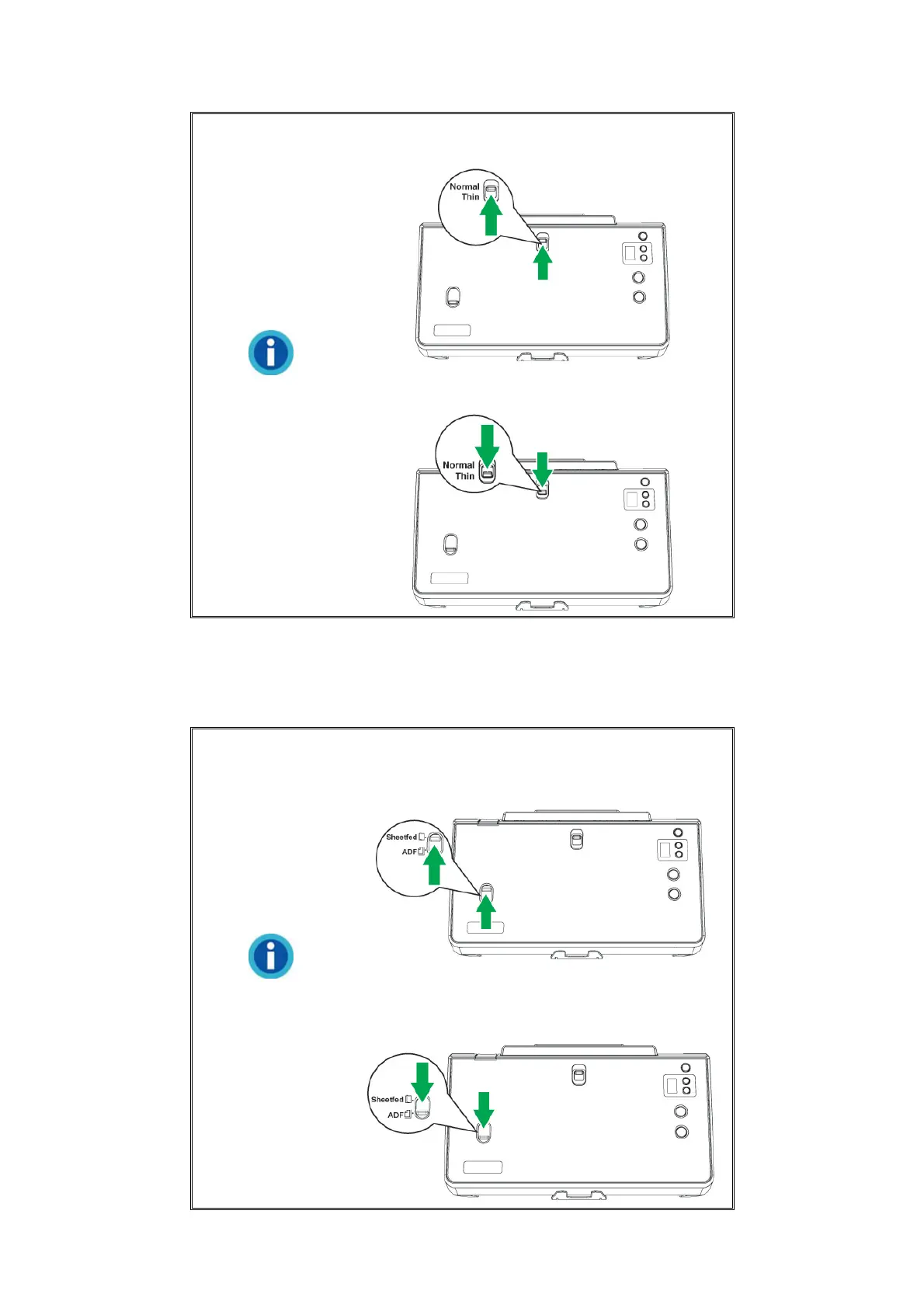 Normal
Thin

Normal
Thin

Sheetfed
ADF

Sheetfed
ADF