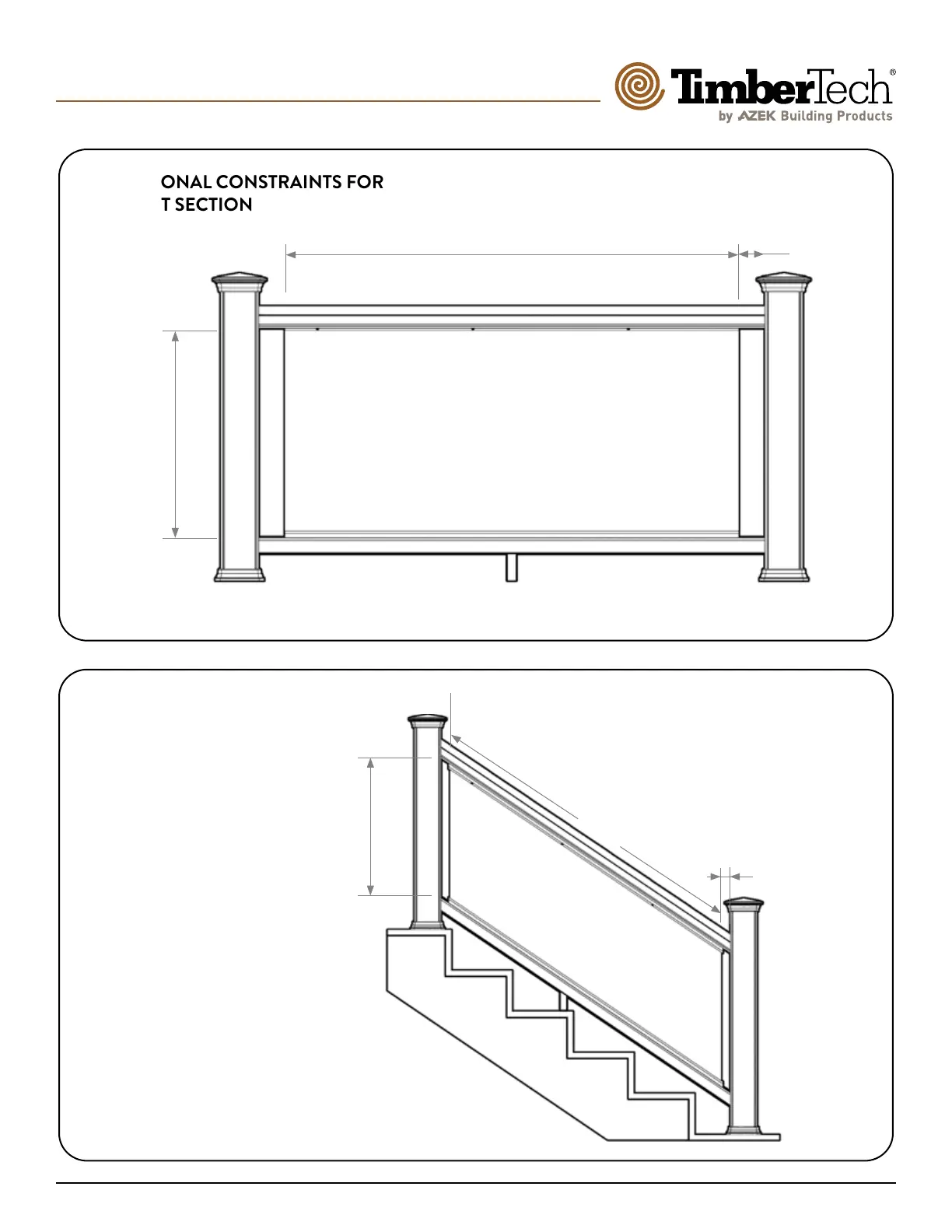 TimberTech®
by AZEK Building Products

ONAL CONSTRAINTS FOR
T SECTION