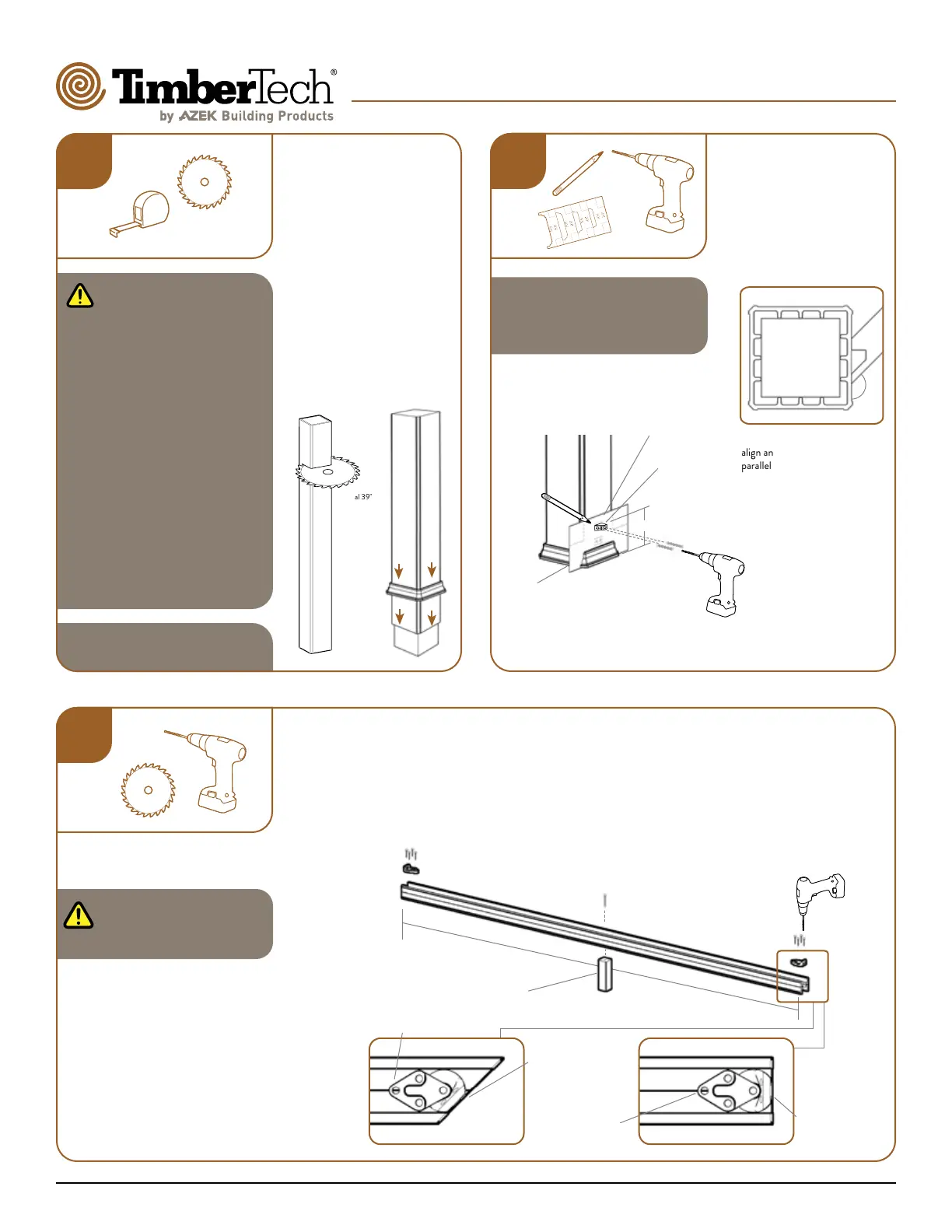 TimberTech®
by AZEK Building Products

al 39"

align an
parallel