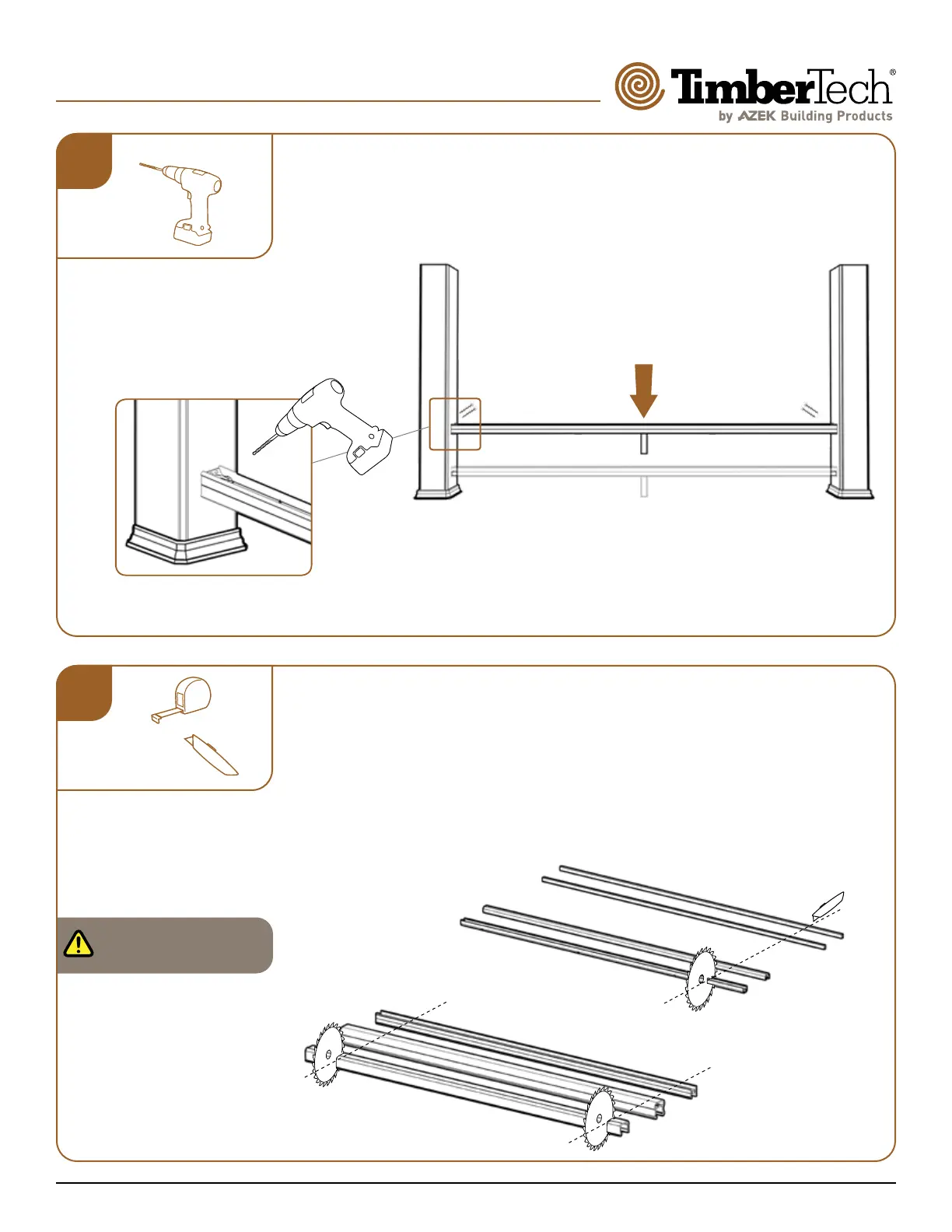 TimberTech®
by AZEK Building Products