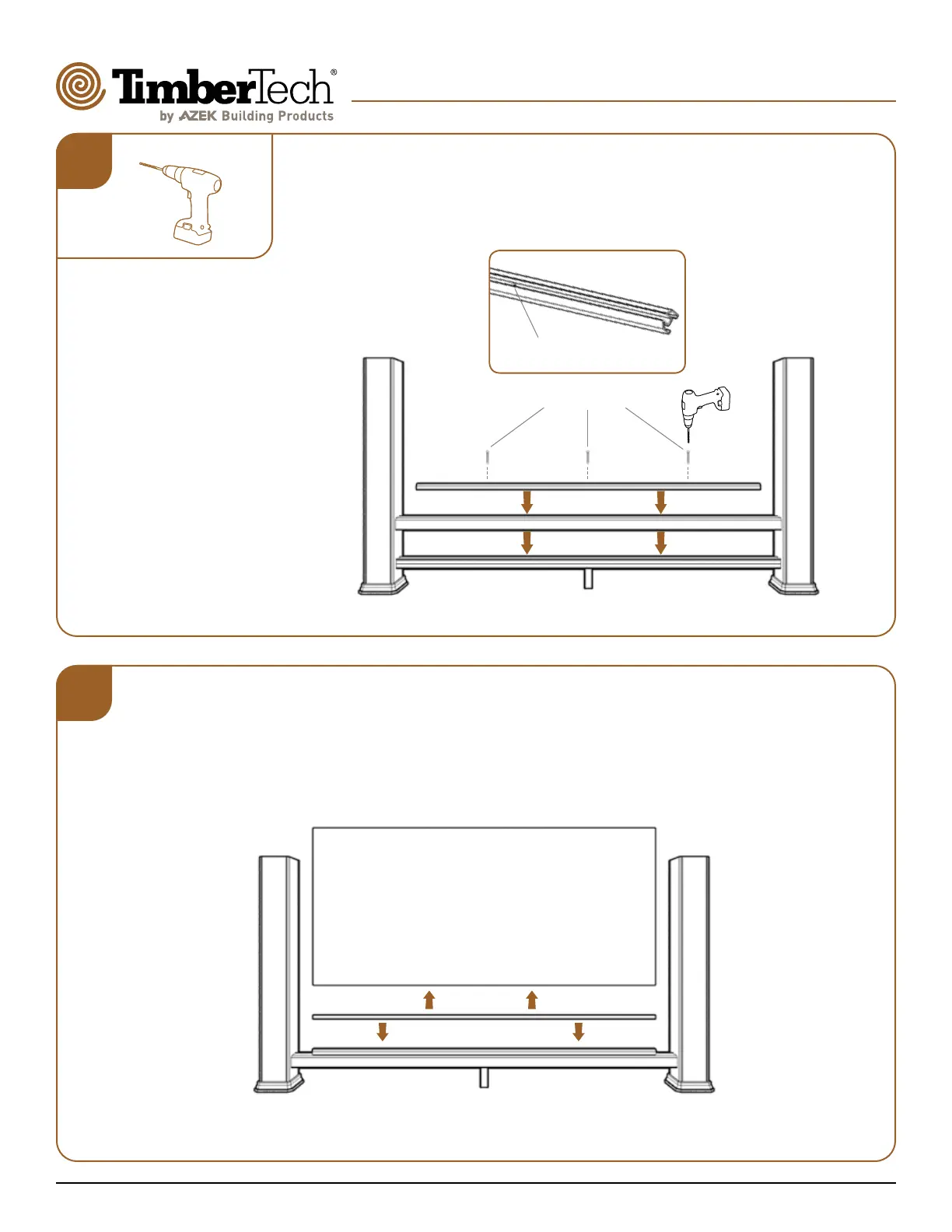 TimberTech®
by AZEK Building Products