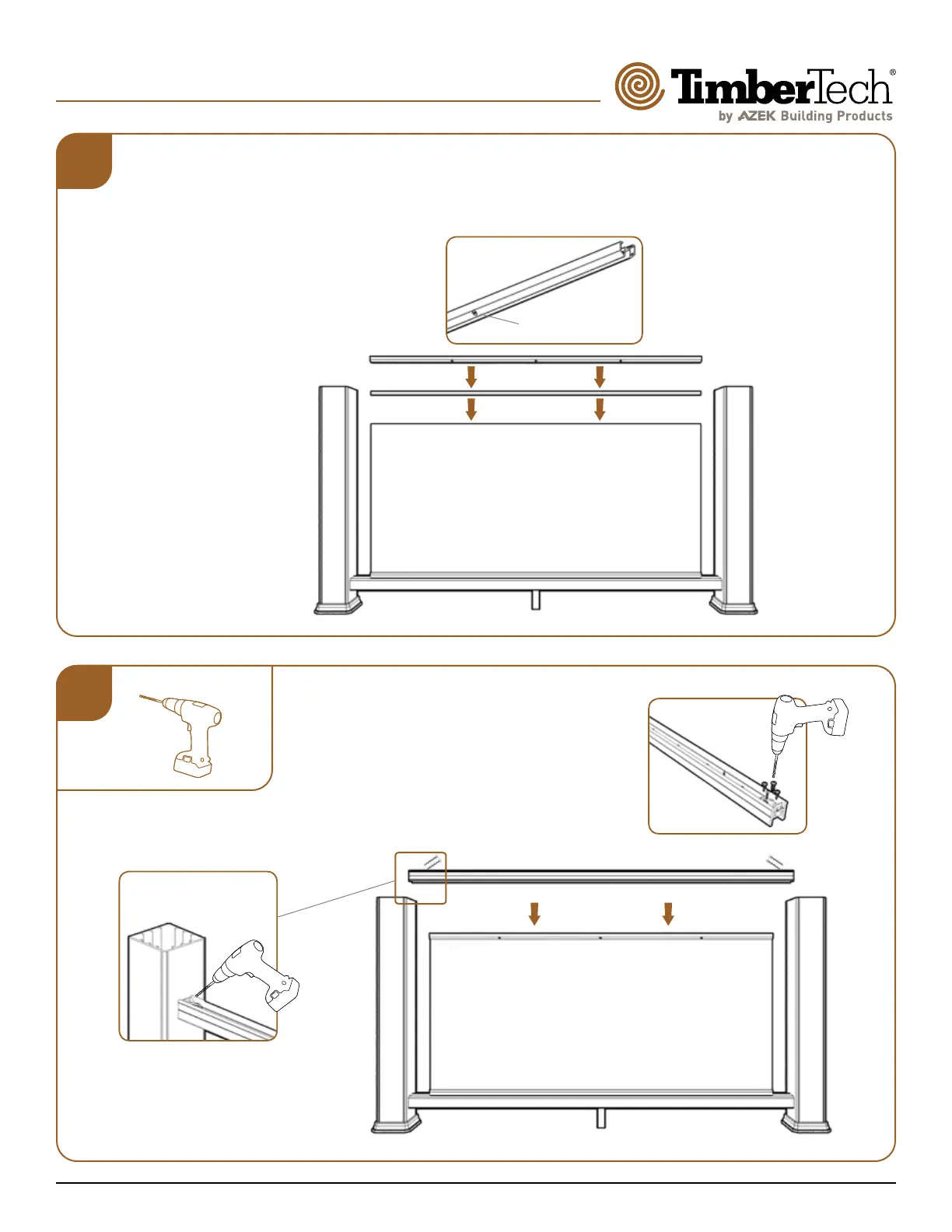 TimberTech®
by AZEK Building Products