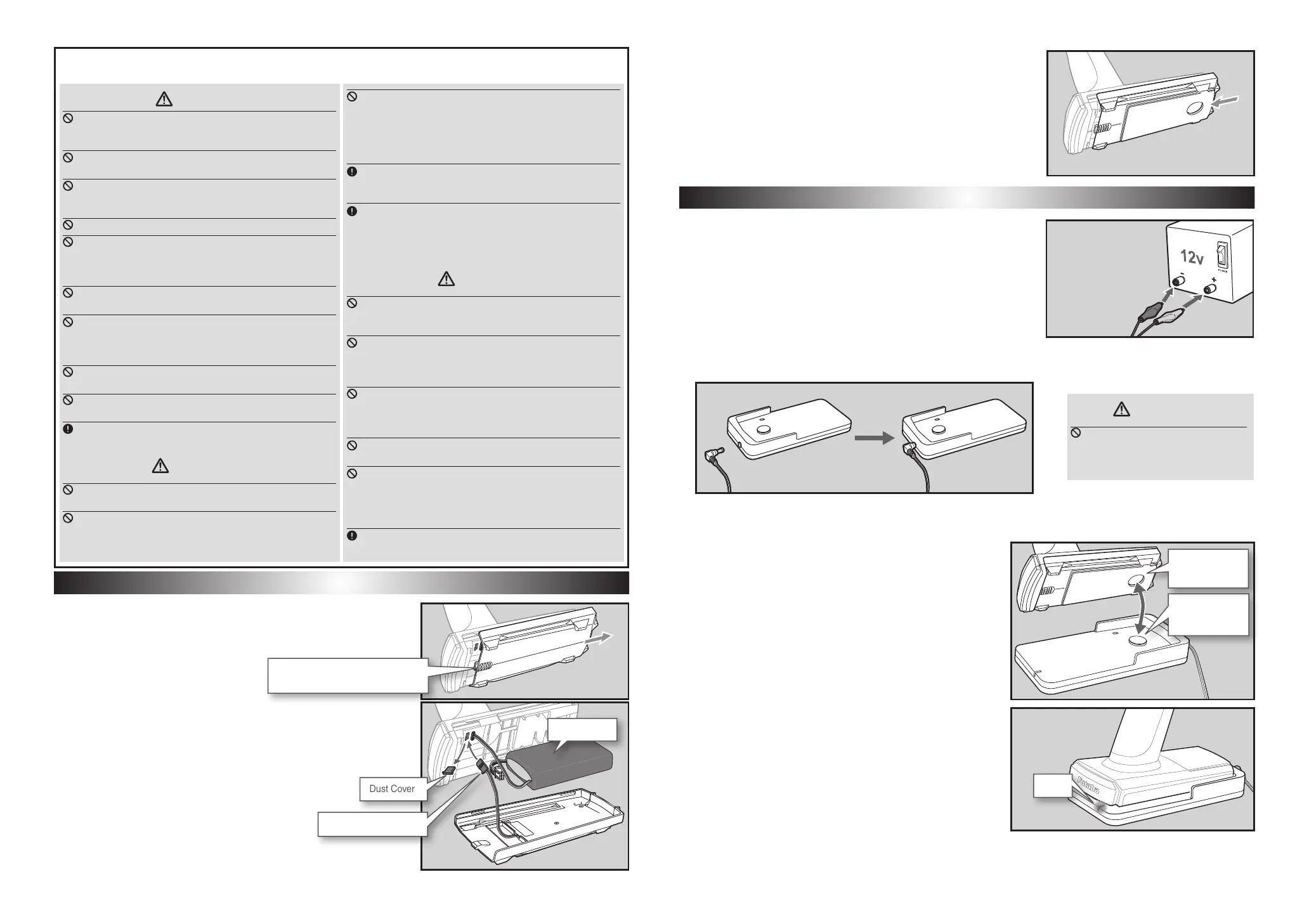 12v

Dust Cover

Futaba