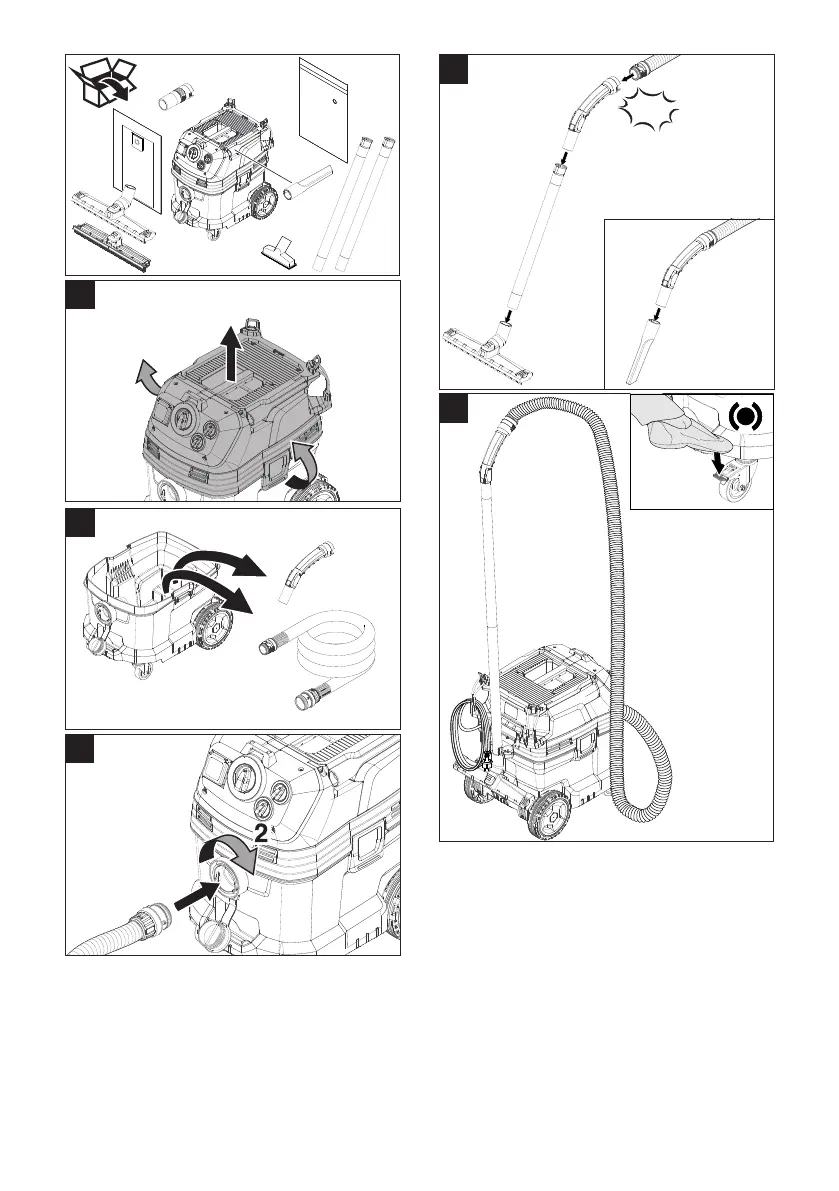 2