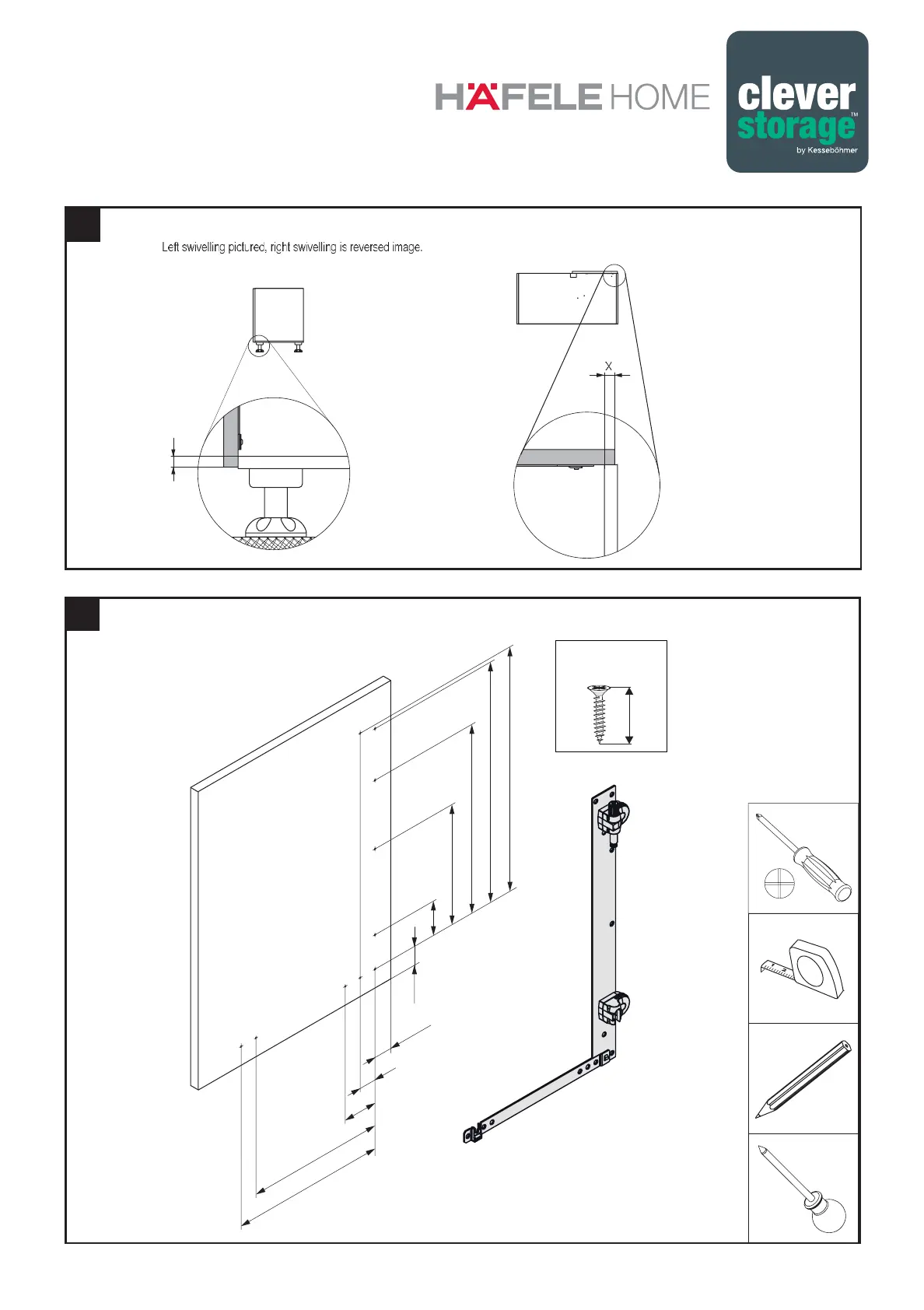 HÄFELE HOME

clever storage™ by Kesseböhmer

Left swivelling pictured, right swivelling is reversed image.

X