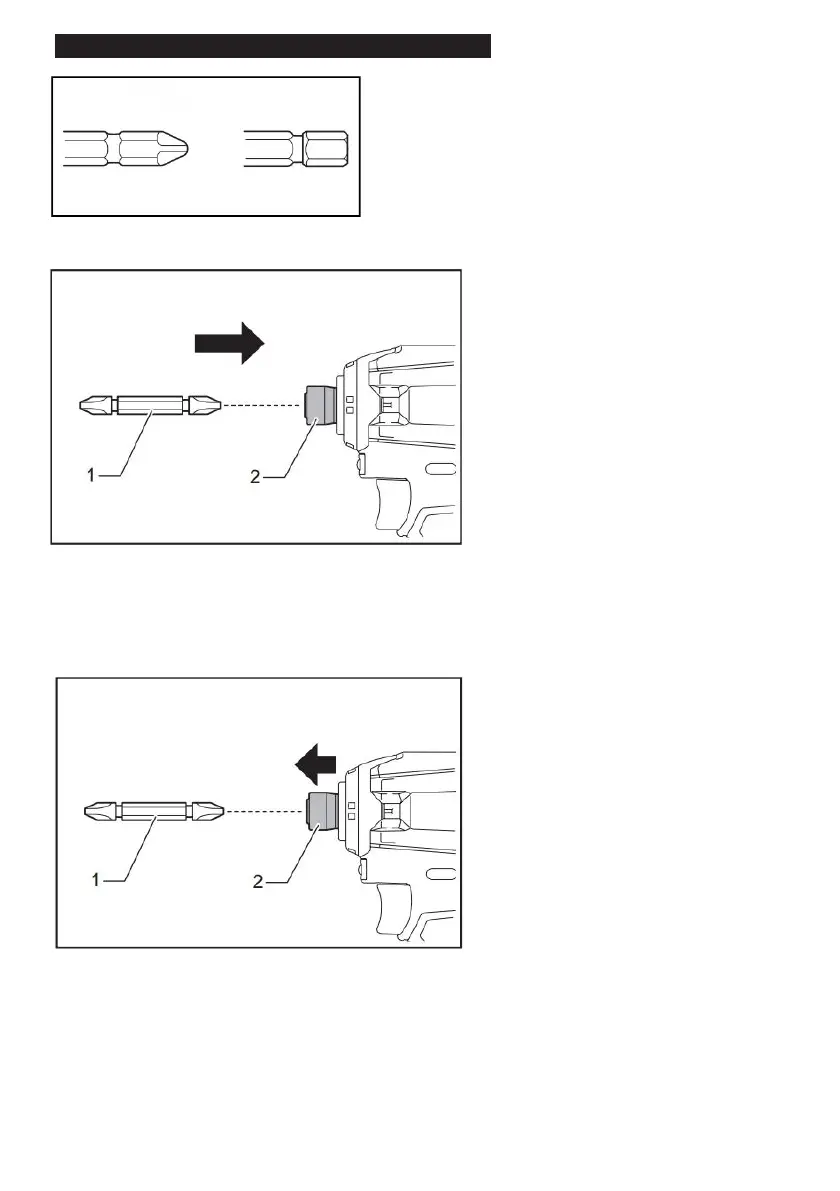 1
2

1
2