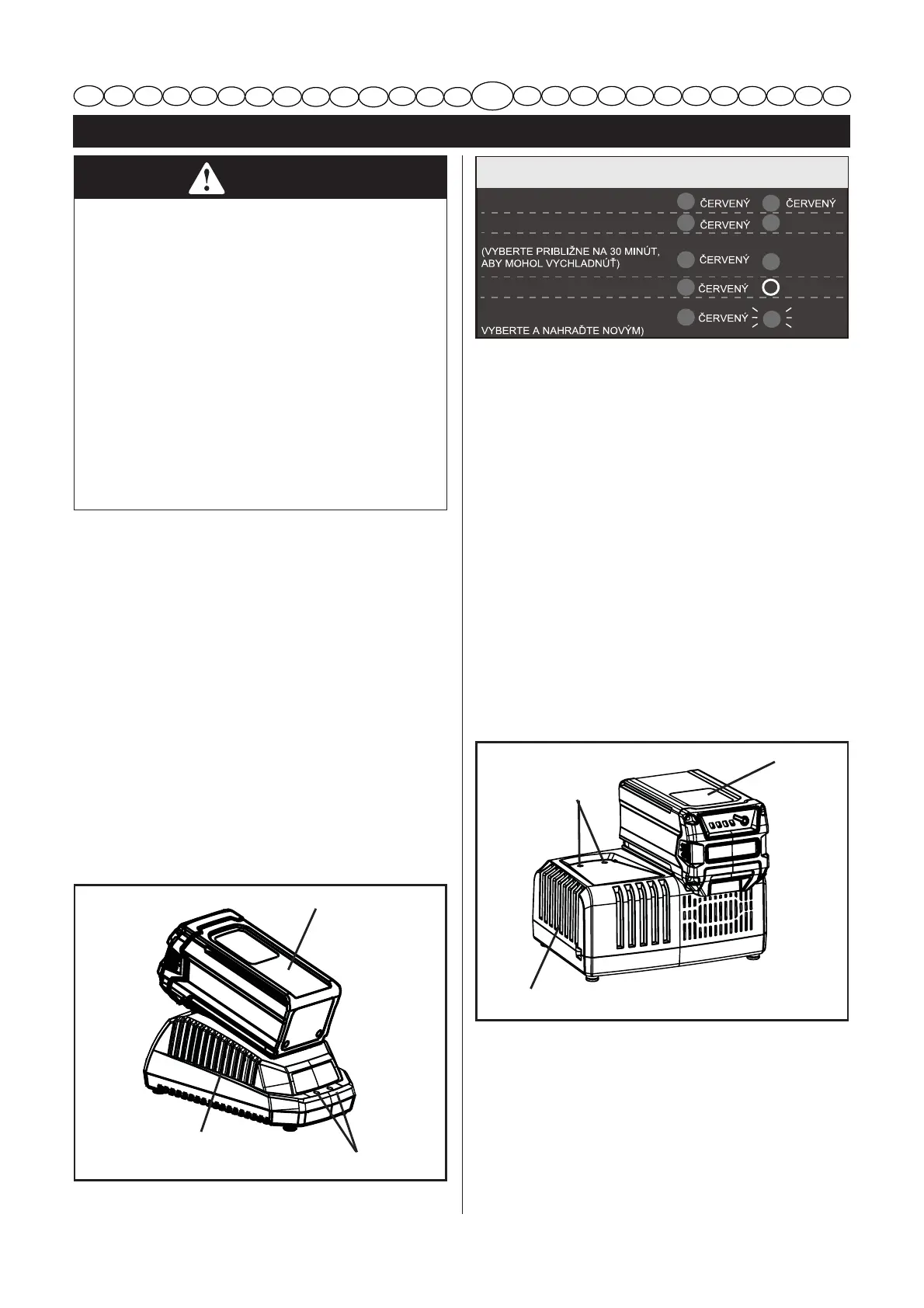 ČERVENÝ ČERVENÝ

ČERVENÝ

(VYBERTE PRIBLIŽNE NA 30 MINÚT, ABY MOHOL VYCHLADNÚŤ)

ČERVENÝ

ČERVENÝ

ČERVENÝ

VYBERTE A NAHRAĎTE NOVÝM)