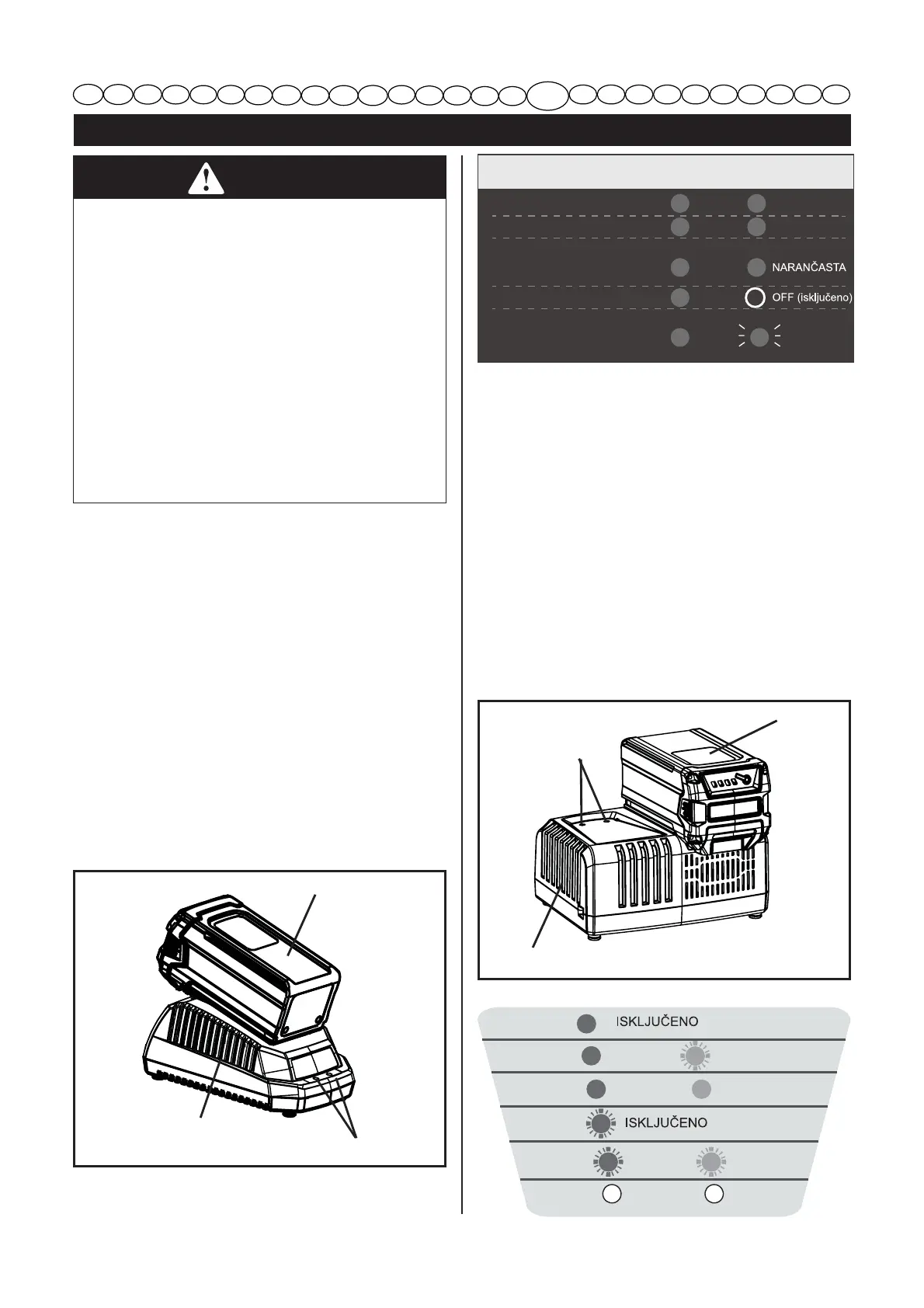 NARANČASTA

OFF (isključeno)

ISKLJUČENO

ISKLJUČENO