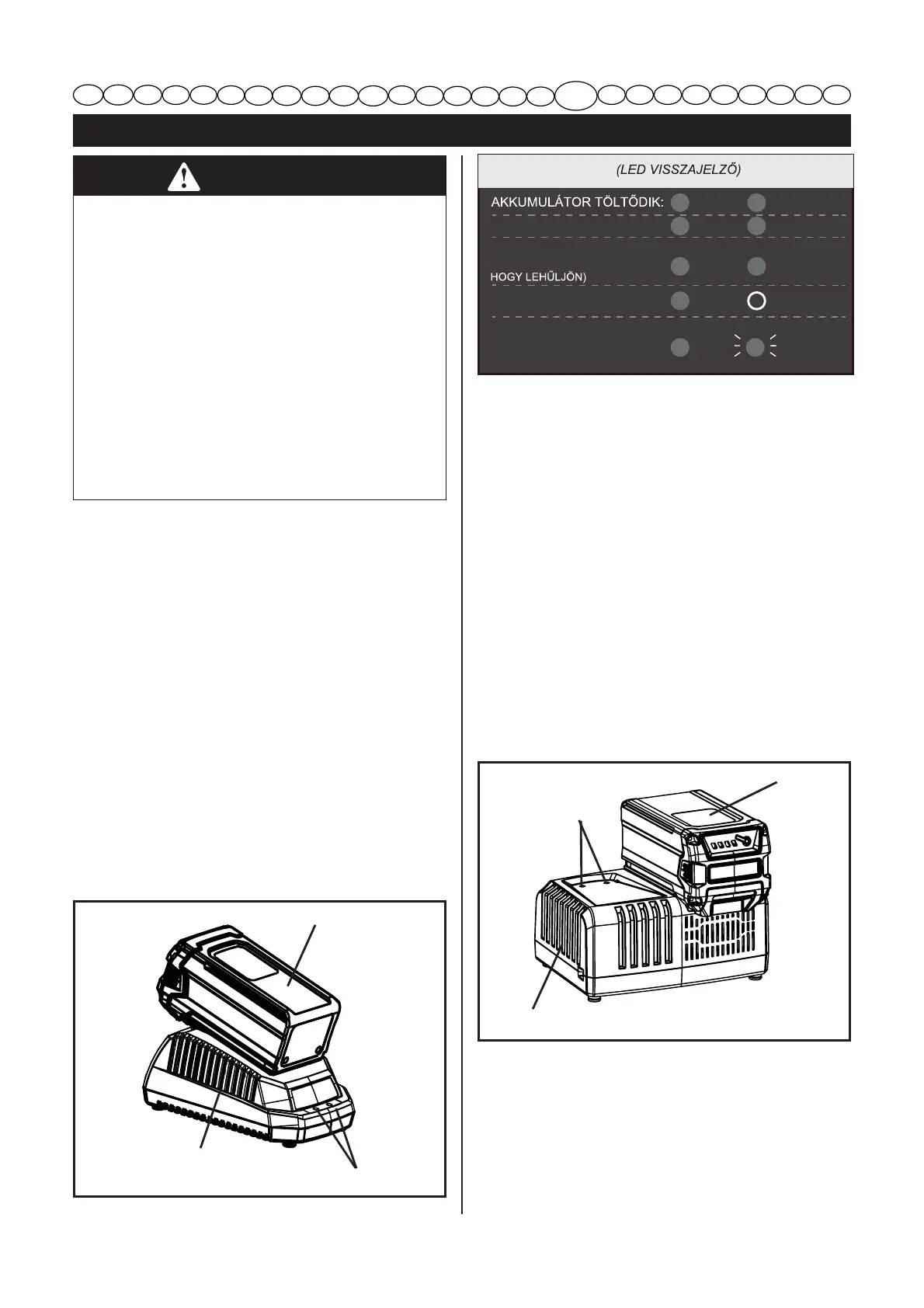 (LED VISSZAJELZŐ)

AKKUMULÁTOR TÖLTŐDIK:

HOGY LEHŰLJÖN)