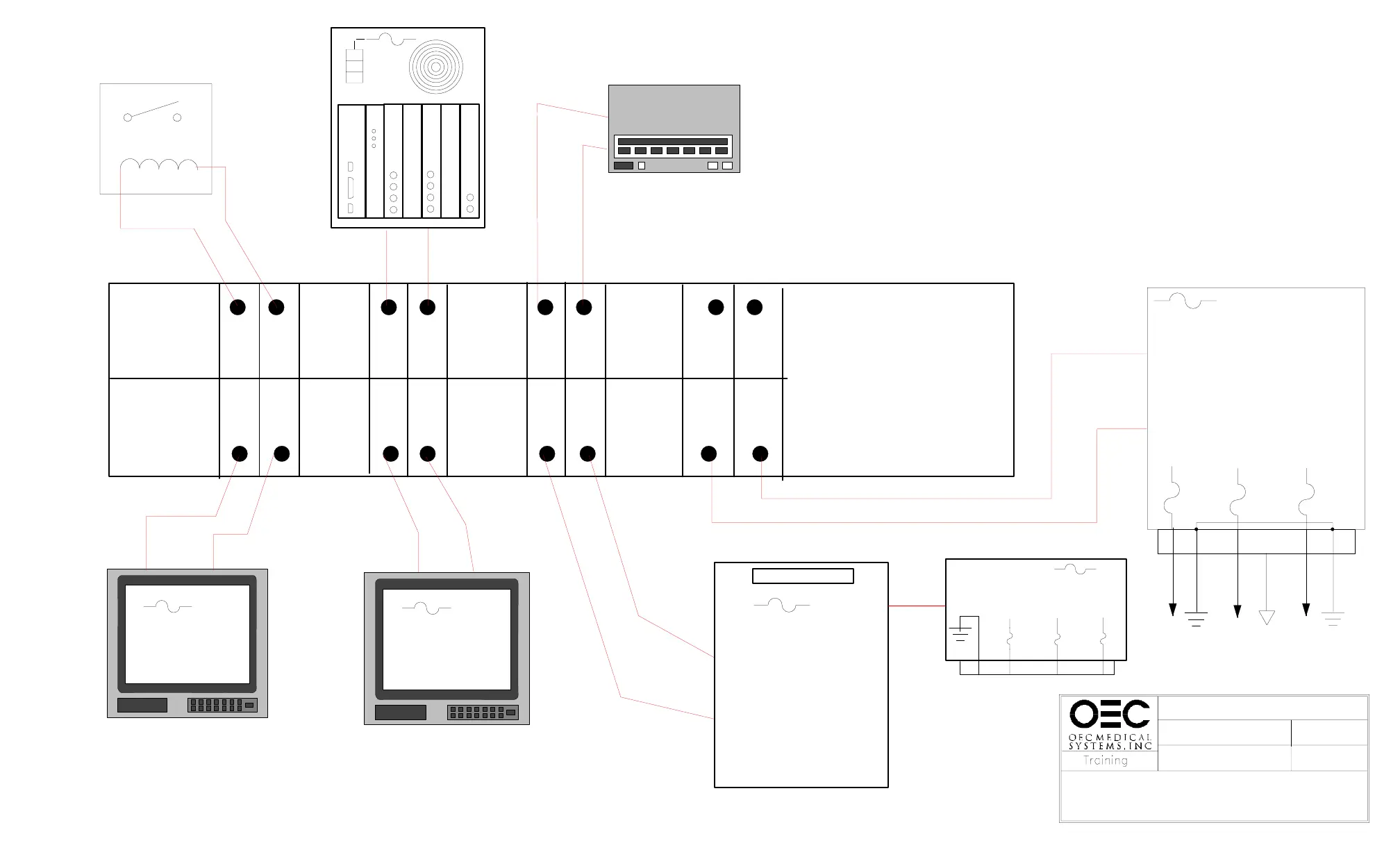 OEC
OEC MEDICAL SYSTEMS, INC
Training