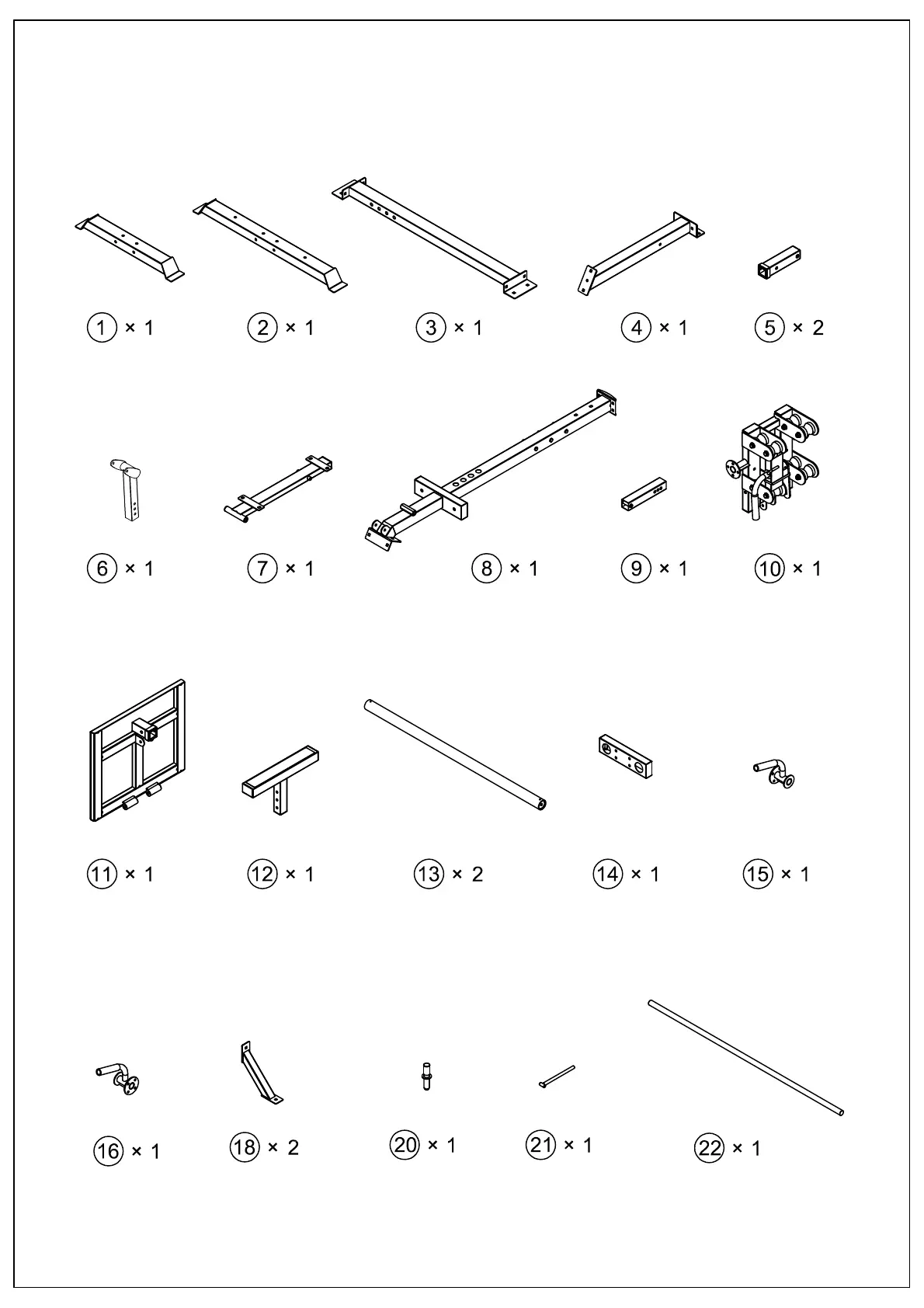 1 × 1

2 × 1

3 × 1

4 × 1

5 × 2

6 × 1

7 × 1

8 × 1

9 × 1

10 × 1

11 × 1

12 × 1

13 × 2

14 × 1

15 × 1

16 × 1

18 × 2

20 × 1

21 × 1

22 × 1