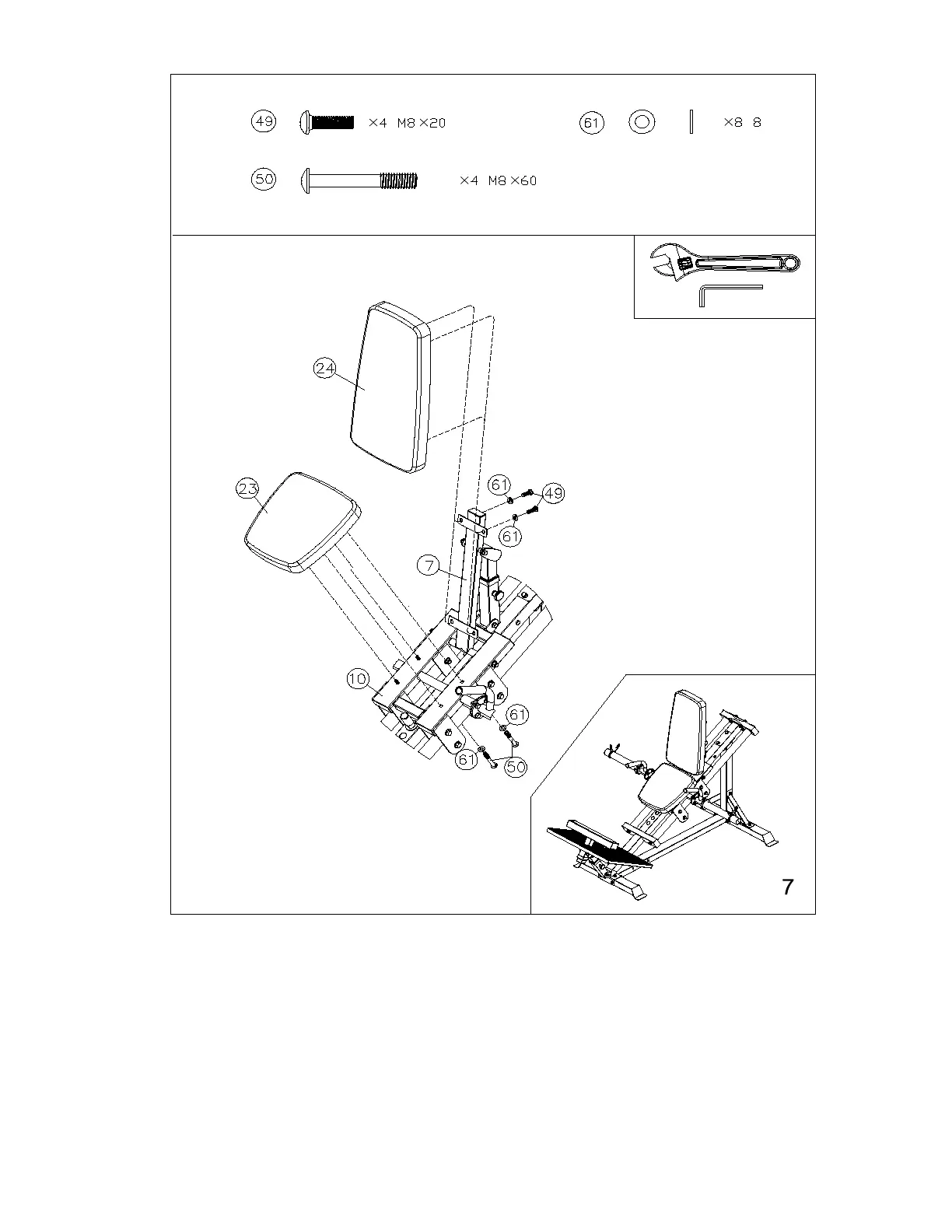 49 ×4 M8×20

61 ×8 8

50 ×4 M8×60

24

23

61

49

61

7

10

61

61

50

7