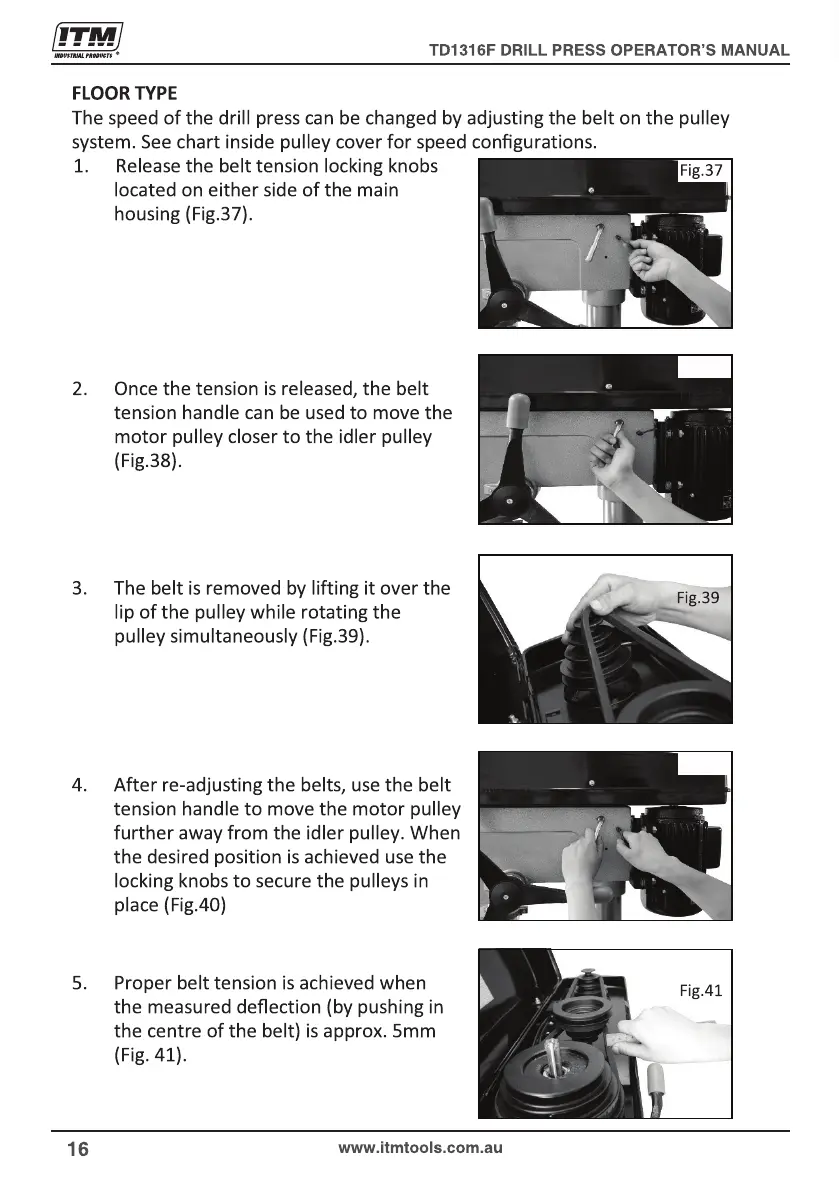 ITM
INDUSTRIAL PRODUCTS

TD1316F DRILL PRESS OPERATOR'S MANUAL

FLOOR TYPE
The speed of the drill press can be changed by adjusting the belt on the pulley system. See chart inside pulley cover for speed configurations.

1. Release the belt tension locking knobs located on either side of the main housing (Fig.37).

Fig.37

2. Once the tension is released, the belt tension handle can be used to move the motor pulley closer to the idler pulley (Fig.38).

3. The belt is removed by lifting it over the lip of the pulley while rotating the pulley simultaneously (Fig.39).

Fig.39

4. After re-adjusting the belts, use the belt tension handle to move the motor pulley further away from the idler pulley. When the desired position is achieved use the locking knobs to secure the pulleys in place (Fig.40)

5. Proper belt tension is achieved when the measured deflection (by pushing in the centre of the belt) is approx. 5mm (Fig. 41).

Fig.41

16

www.itmtools.com.au