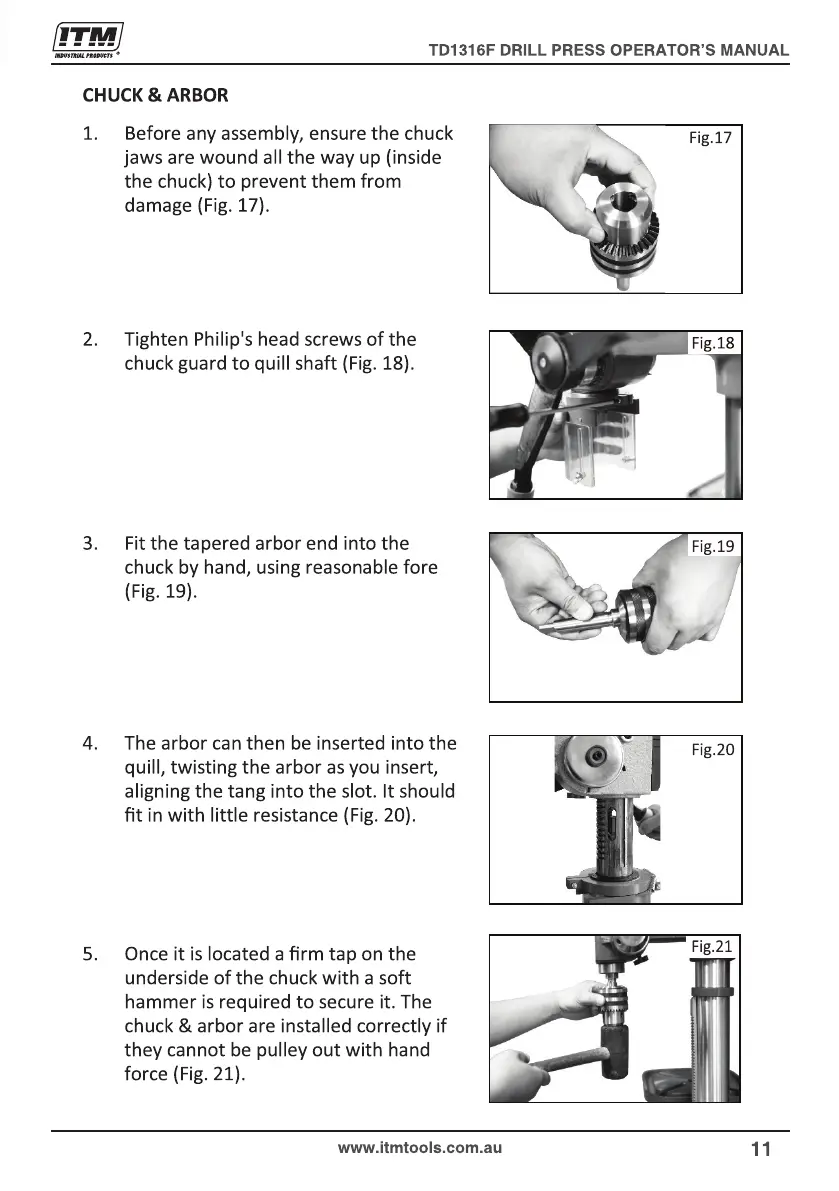 ITM
INDUSTRIAL PRODUCTS

TD1316F DRILL PRESS OPERATOR'S MANUAL

CHUCK & ARBOR

1. Before any assembly, ensure the chuck jaws are wound all the way up (inside the chuck) to prevent them from damage (Fig. 17).

Fig.17

2. Tighten Philip's head screws of the chuck guard to quill shaft (Fig. 18).

Fig.18

3. Fit the tapered arbor end into the chuck by hand, using reasonable fore (Fig. 19).

Fig.19

4. The arbor can then be inserted into the quill, twisting the arbor as you insert, aligning the tang into the slot. It should fit in with little resistance (Fig. 20).

Fig.20

5. Once it is located a firm tap on the underside of the chuck with a soft hammer is required to secure it. The chuck & arbor are installed correctly if they cannot be pulley out with hand force (Fig. 21).

Fig.21

www.itmtools.com.au

11