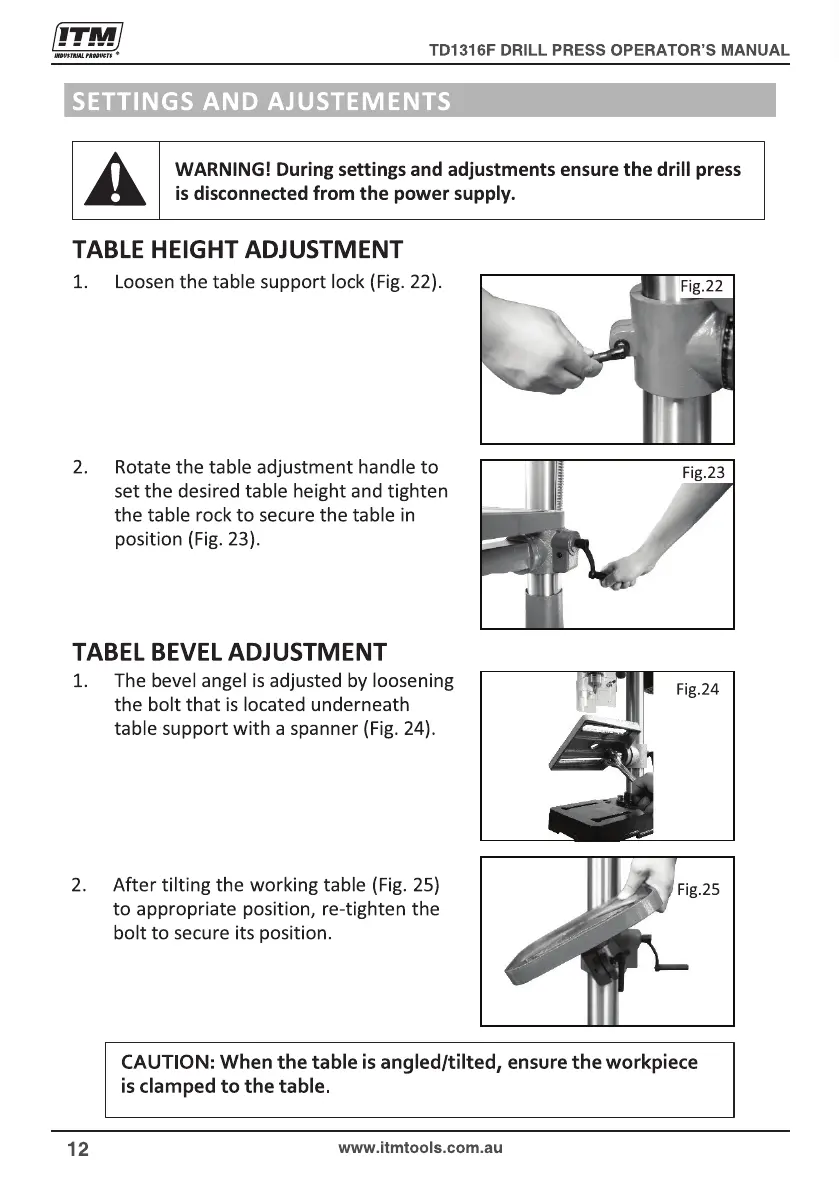 ITM
INDUSTRIAL PRODUCTS

TD1316F DRILL PRESS OPERATOR'S MANUAL

SETTINGS AND AJUSTEMENTS

WARNING! During settings and adjustments ensure the drill press is disconnected from the power supply.

TABLE HEIGHT ADJUSTMENT

1. Loosen the table support lock (Fig. 22).

Fig.22

2. Rotate the table adjustment handle to set the desired table height and tighten the table rock to secure the table in position (Fig. 23).

Fig.23

TABEL BEVEL ADJUSTMENT

1. The bevel angel is adjusted by loosening the bolt that is located underneath table support with a spanner (Fig. 24).

Fig.24

2. After tilting the working table (Fig. 25) to appropriate position, re-tighten the bolt to secure its position.

Fig.25

CAUTION: When the table is angled/tilted, ensure the workpiece is clamped to the table.

12

www.itmtools.com.au