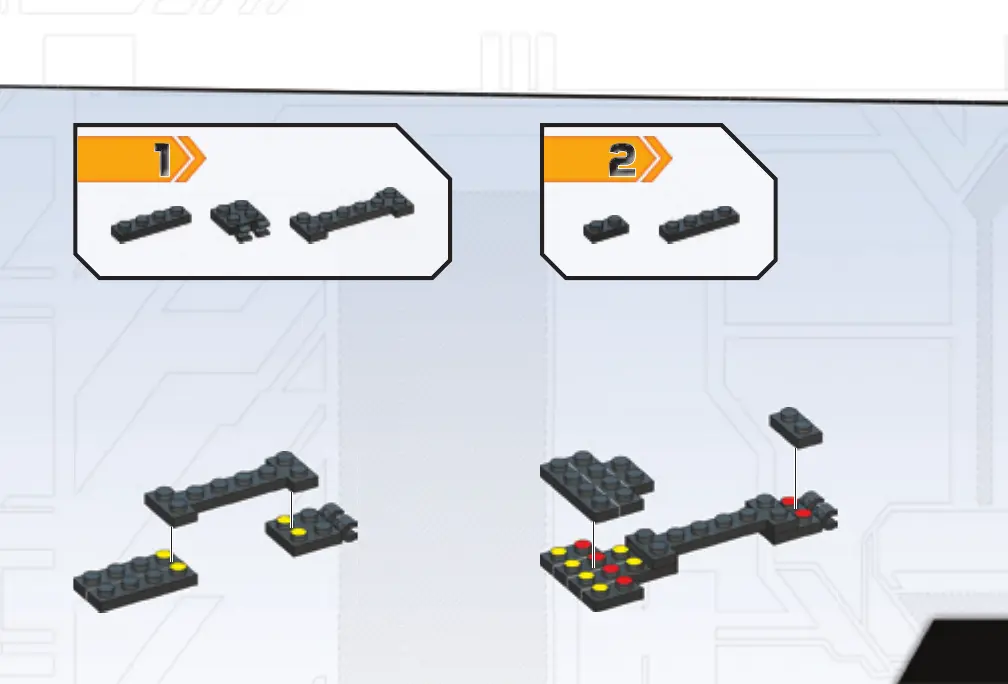 1

2