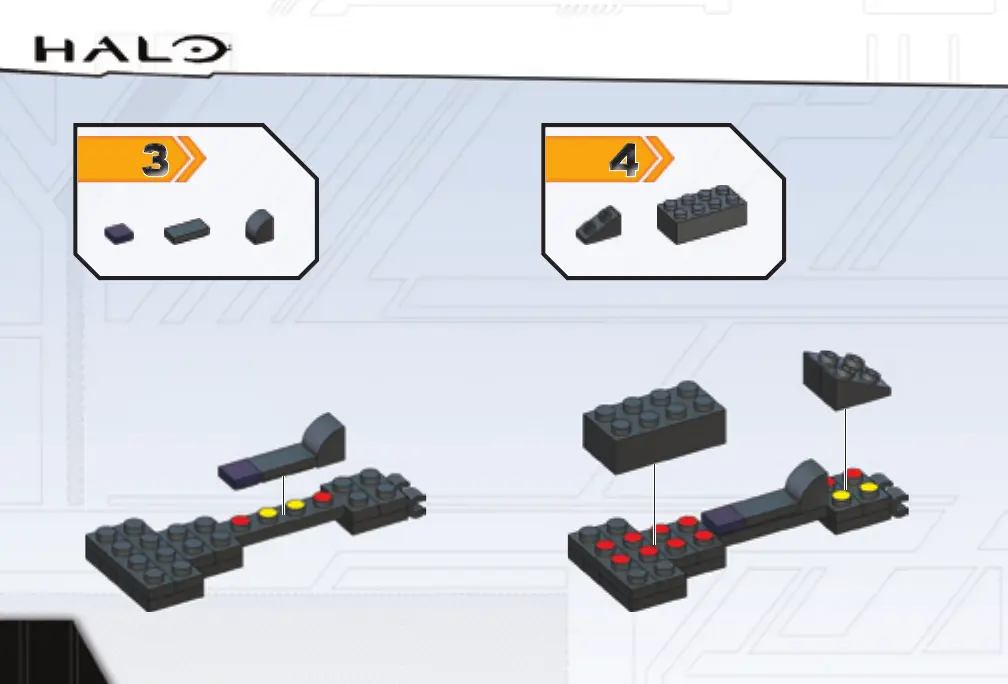 HALO

3

4