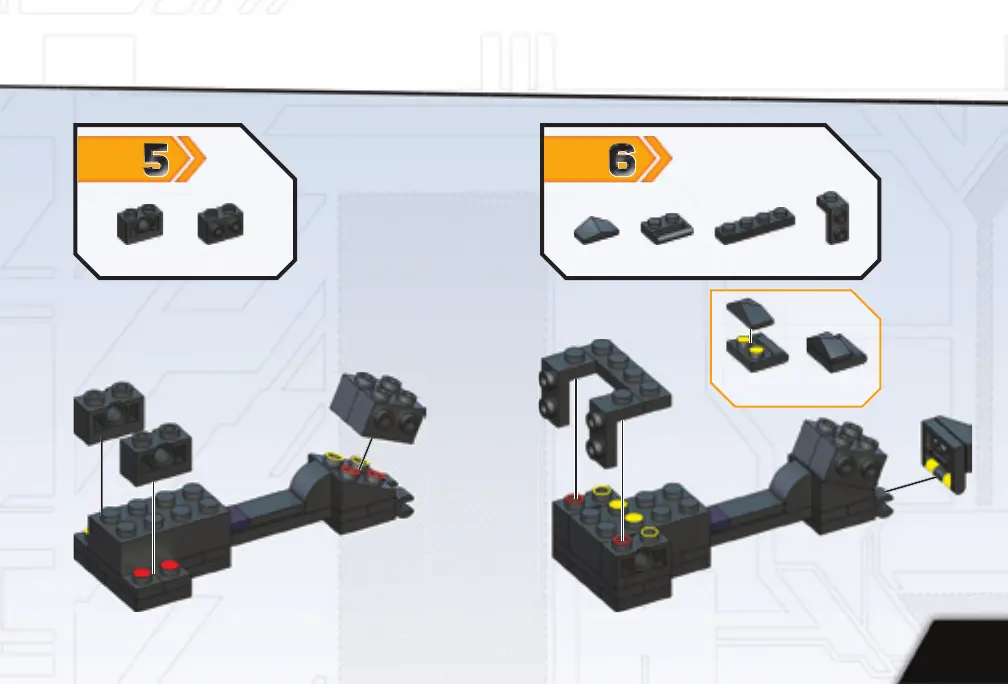 5

6