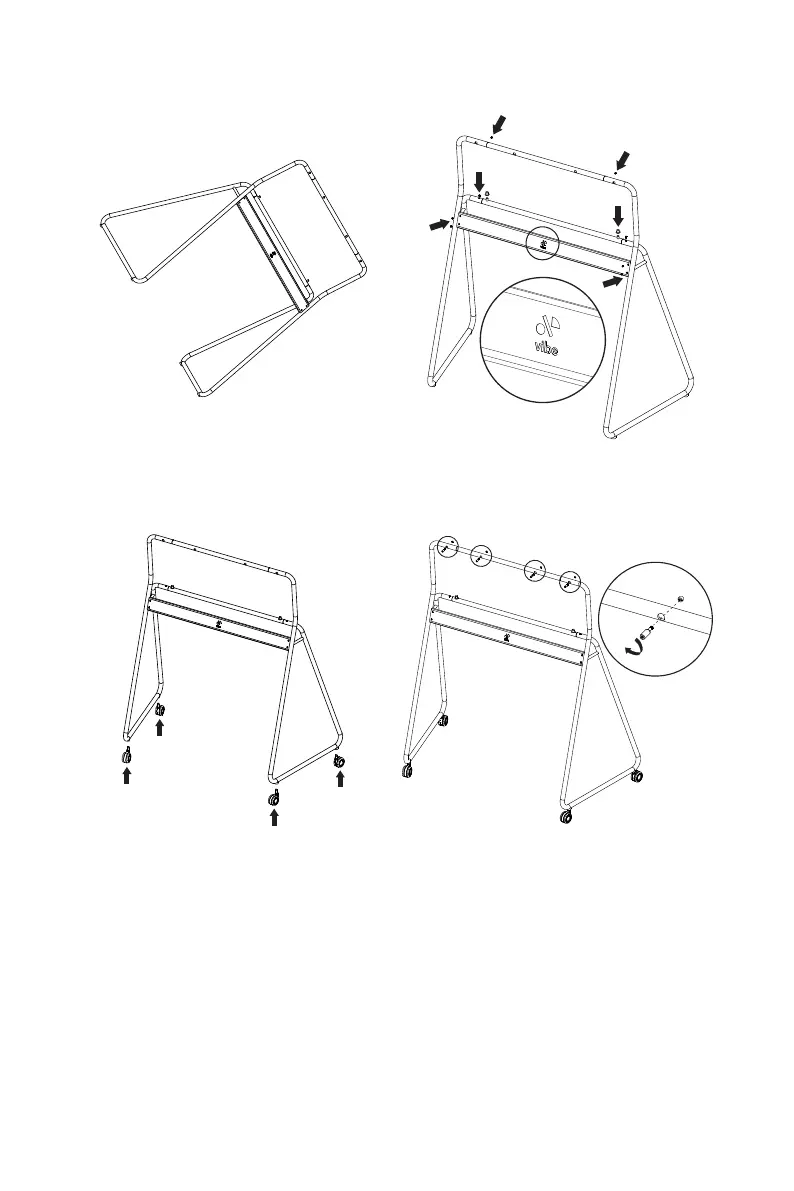 vibe