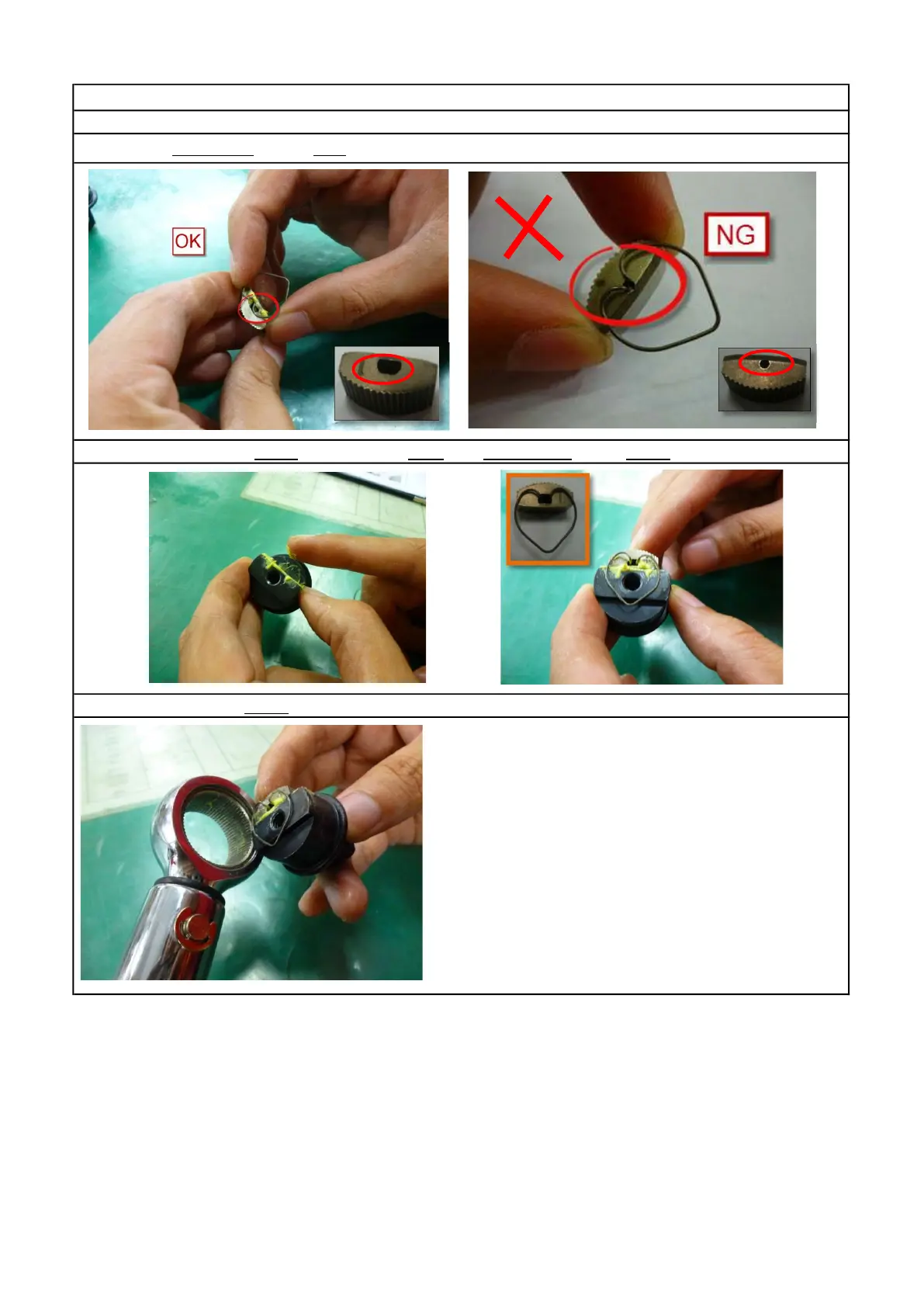 OK

NG