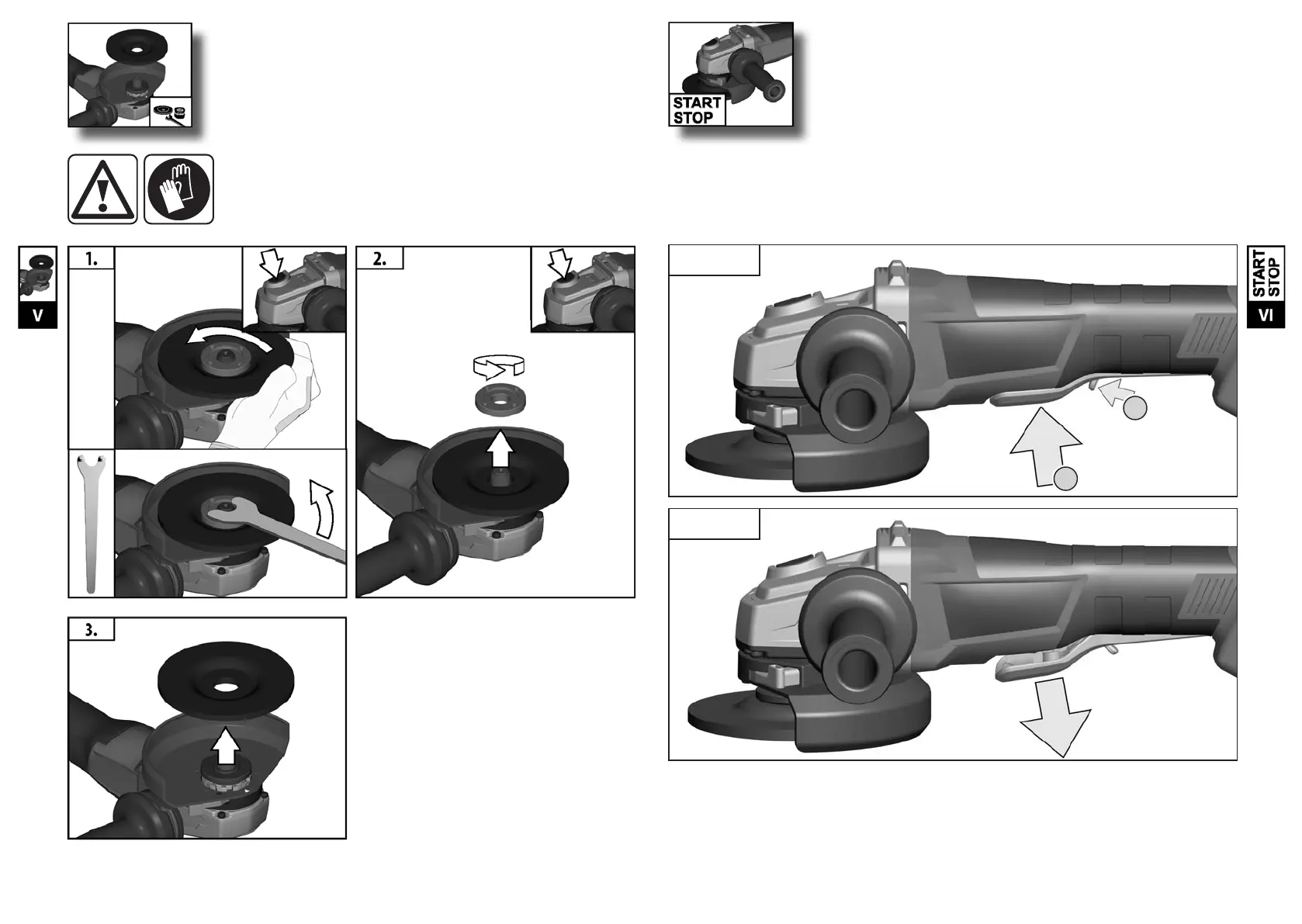 START
STOP

V

1.

2.

3.

START
STOP
VI