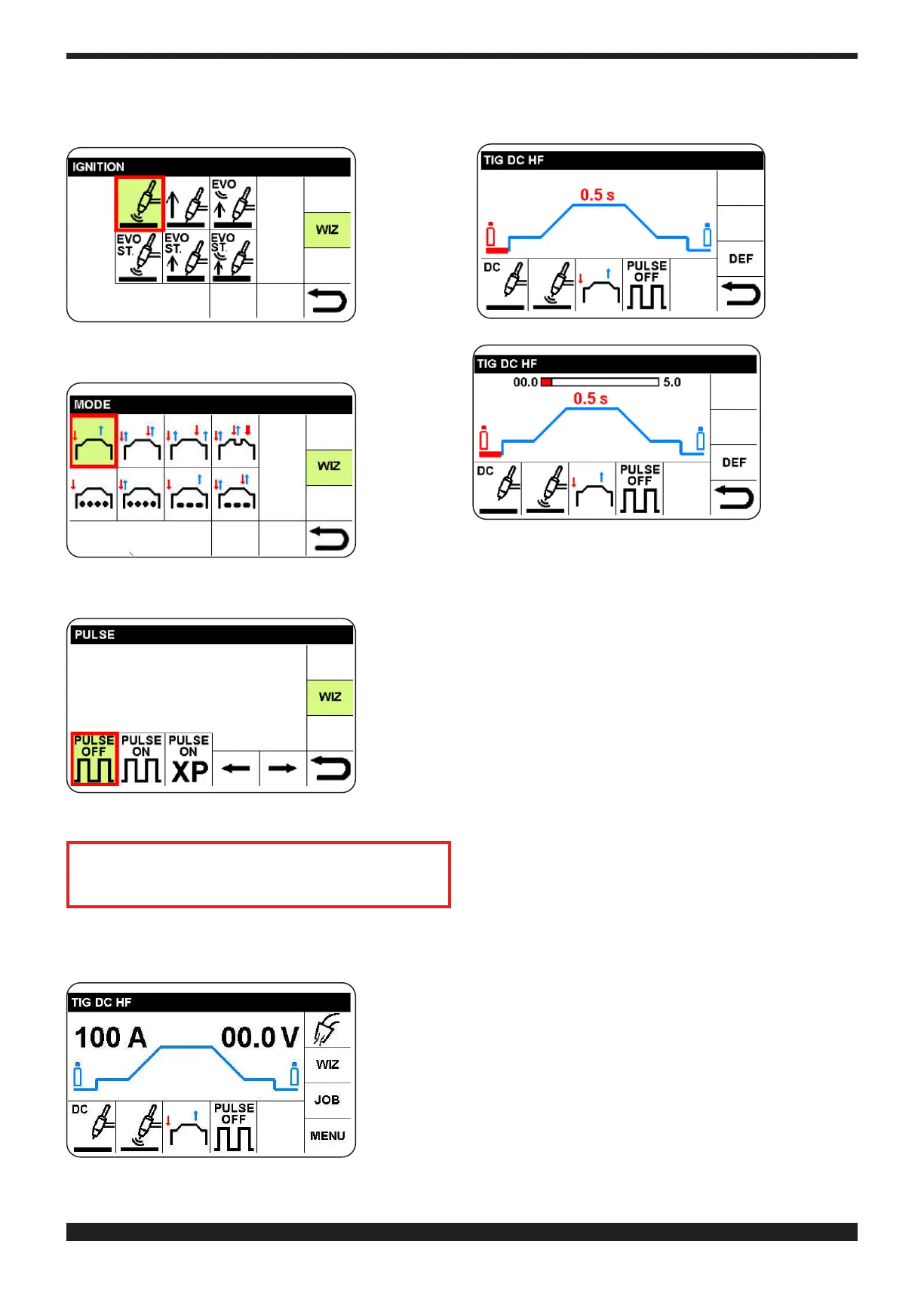 IGNITION

EVO

EVO ST.

EVO ST.

EVO ST.

WIZ

MODE

WIZ

PULSE

WIZ

PULSE OFF

PULSE ON

PULSE ON XP

TIG DC HF

100 A

00.0 V

WIZ

JOB

MENU

DC

PULSE OFF

TIG DC HF

0.5 s

DEF

DC

PULSE OFF

TIG DC HF

00.0

5.0

0.5 s

DEF

DC

PULSE OFF