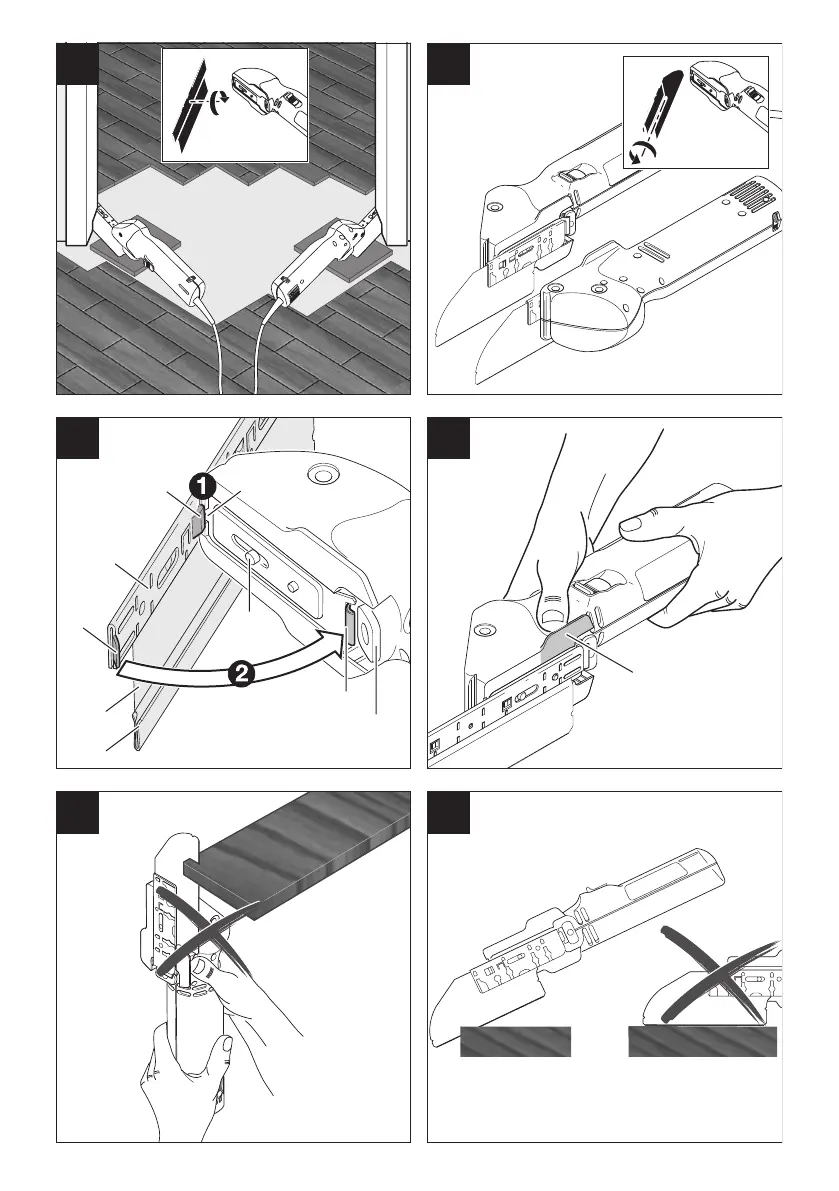 1

2