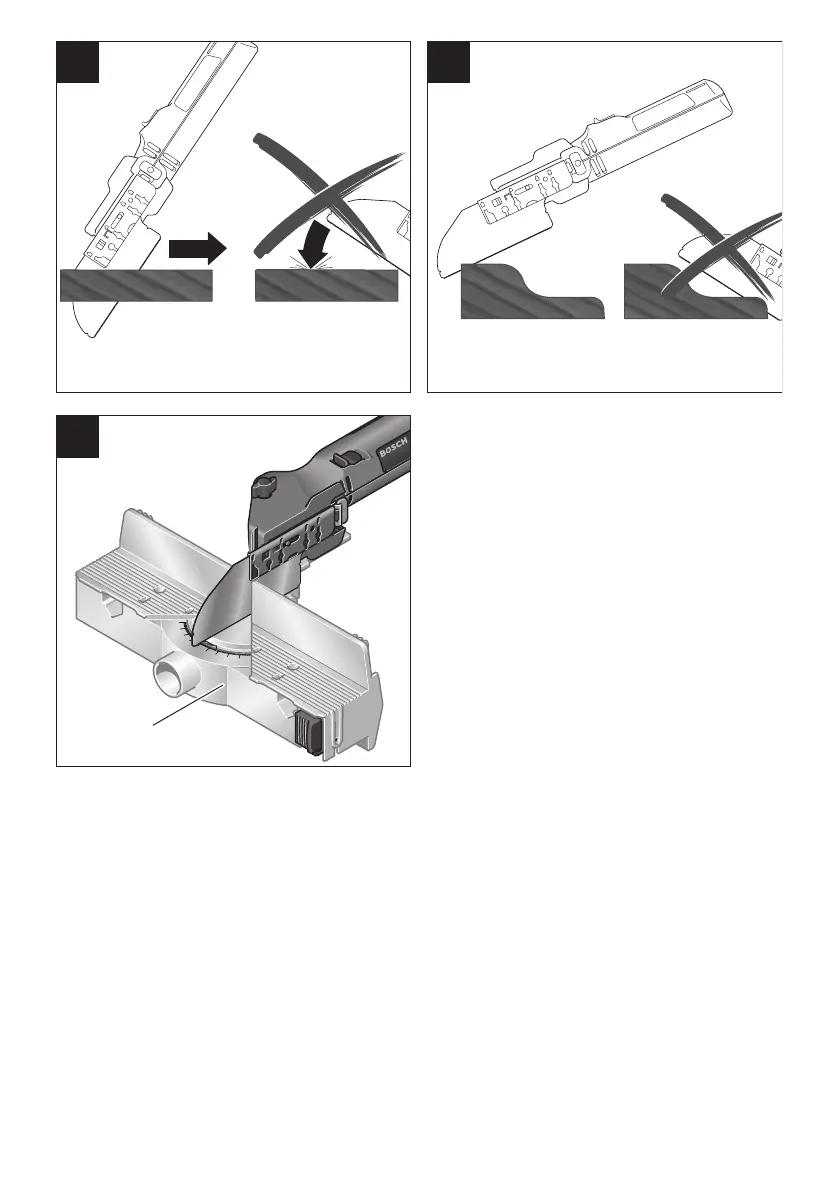 BOSCH