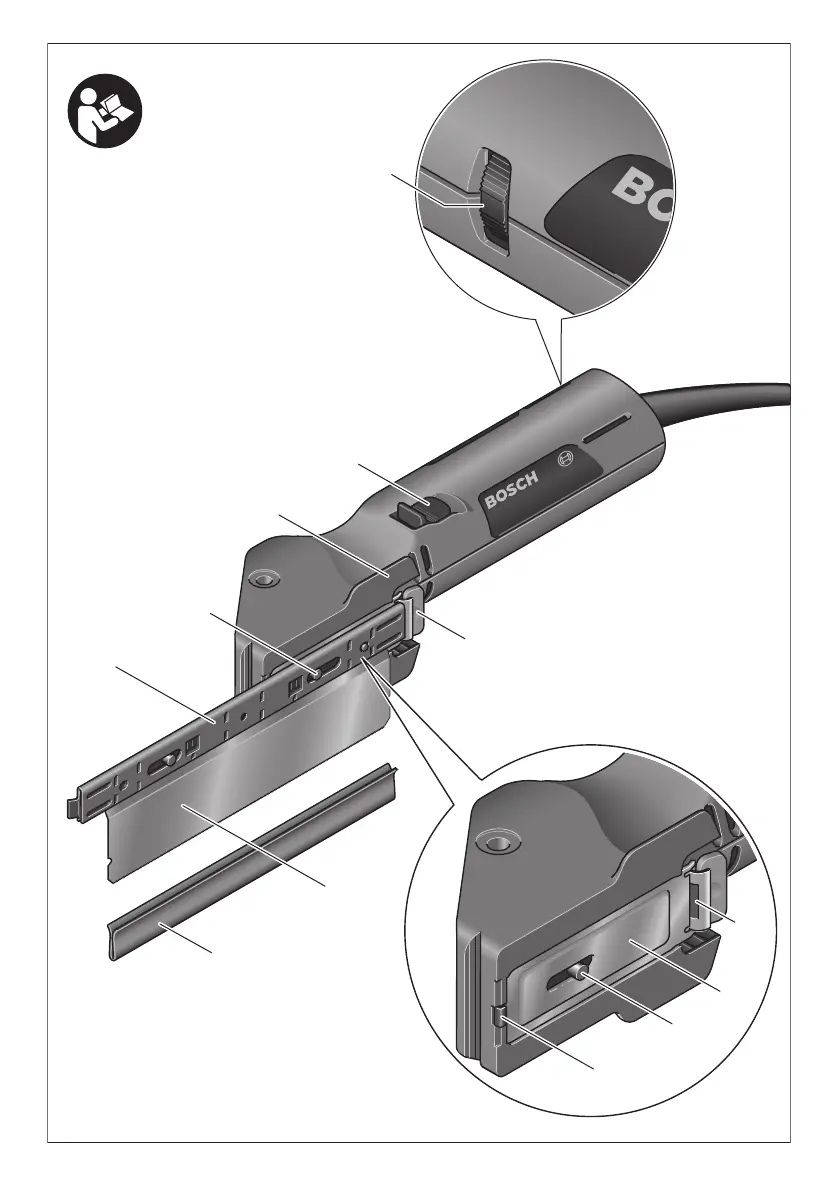 BO

BOSCH