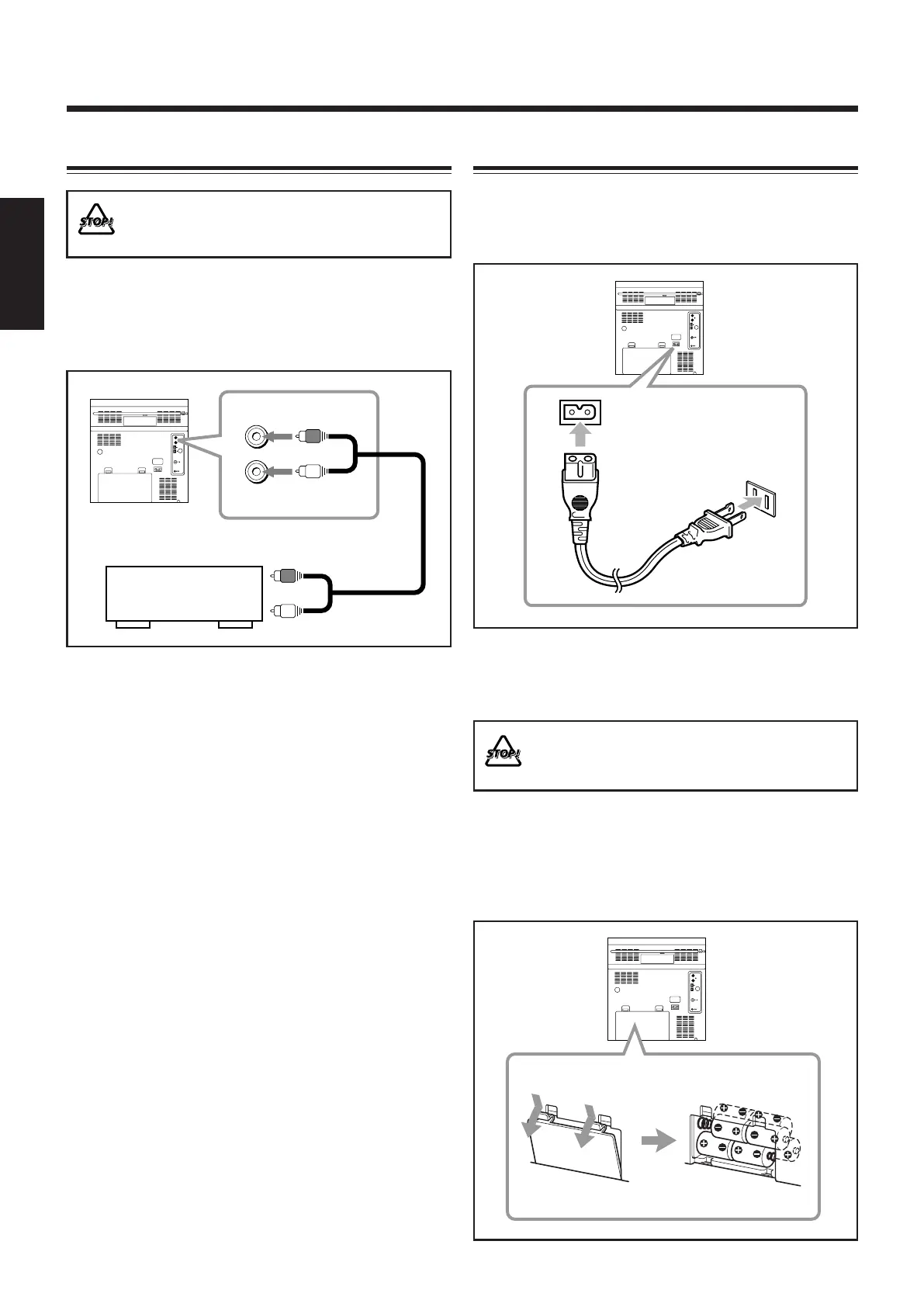 STOP!

STOP!