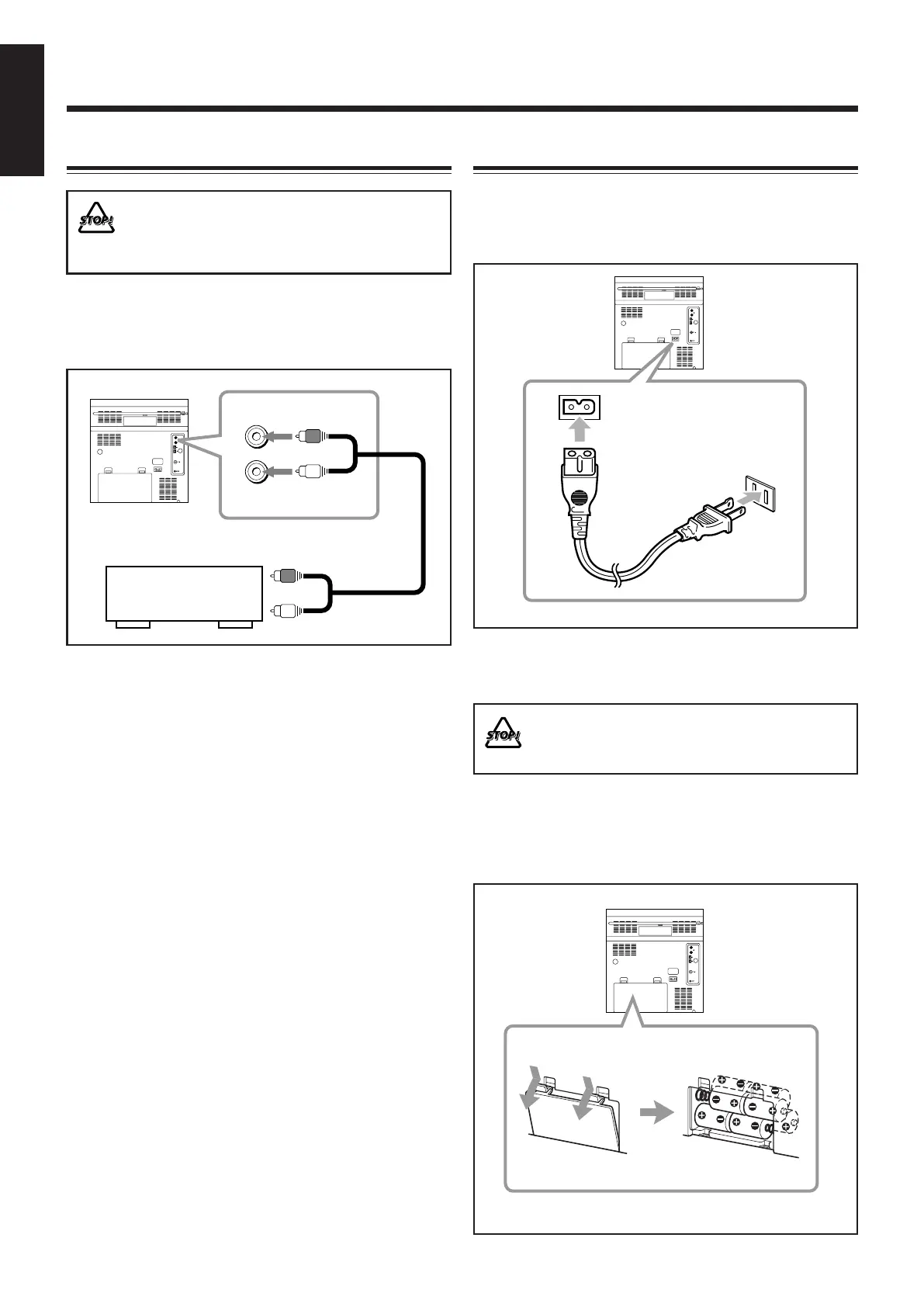 STOP!

STOP!