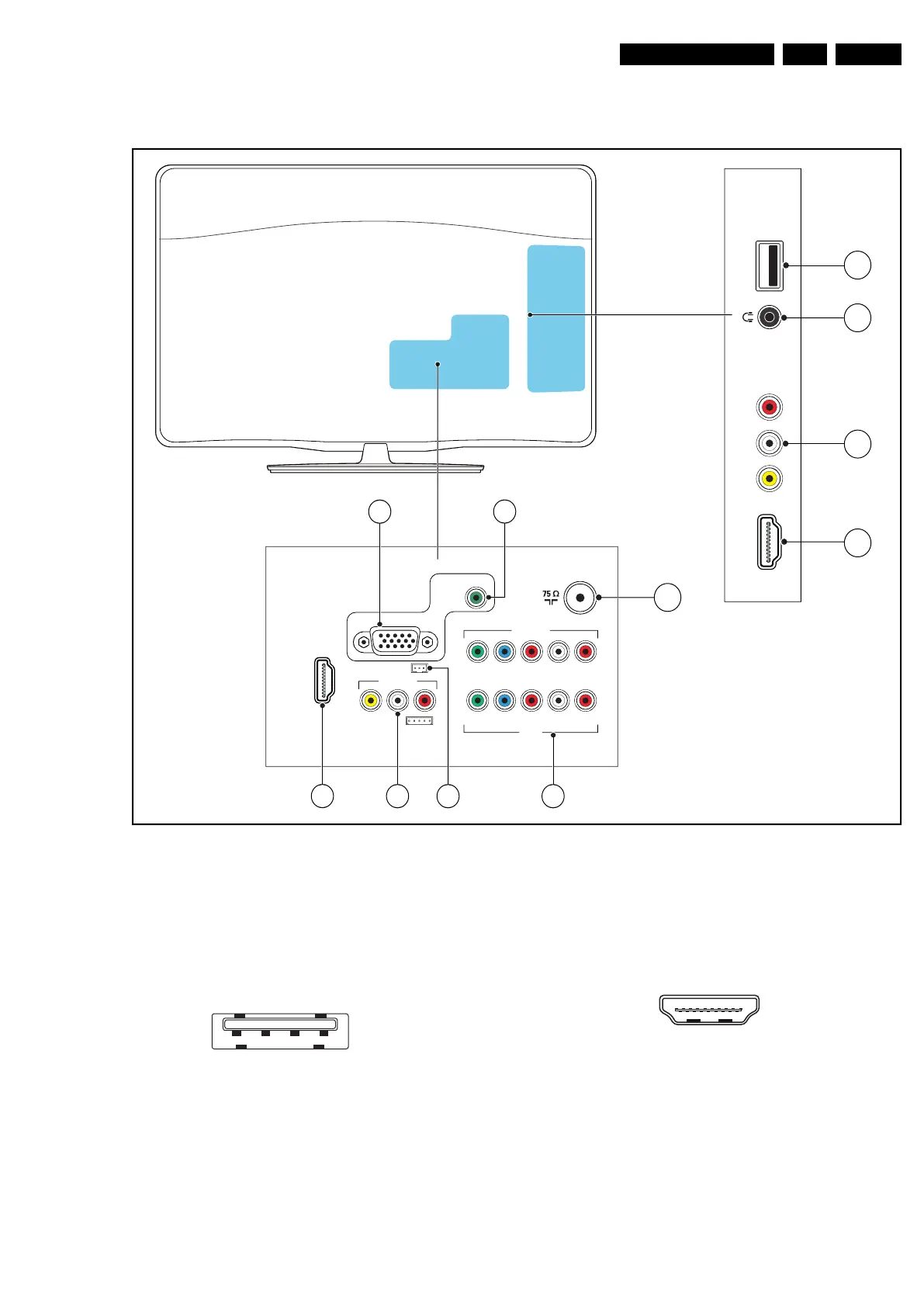 75 Ω