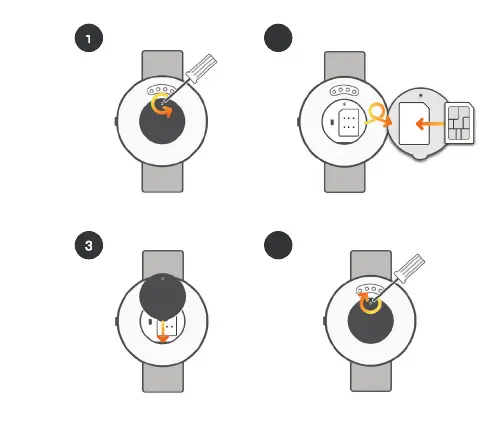 1

3